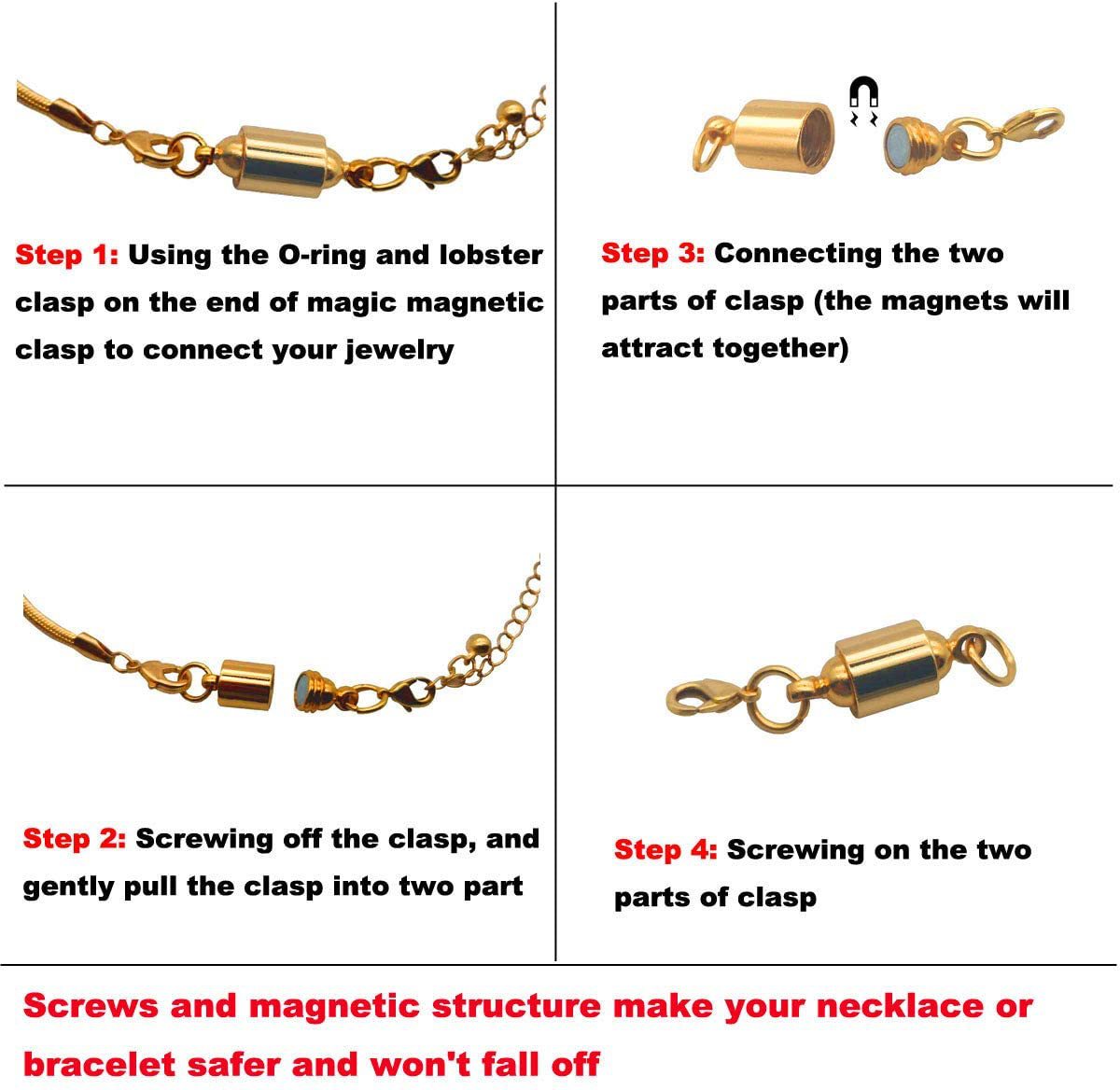 Step 1: Using the O-ring and lobster clasp on the end of magic magnetic clasp to connect your jewelry

Step 3: Connecting the two parts of clasp (the magnets will attract together)

Step 2: Screwing off the clasp, and gently pull the clasp into two part

Step 4: Screwing on the two parts of clasp

Screws and magnetic structure make your necklace or bracelet safer and won't fall off