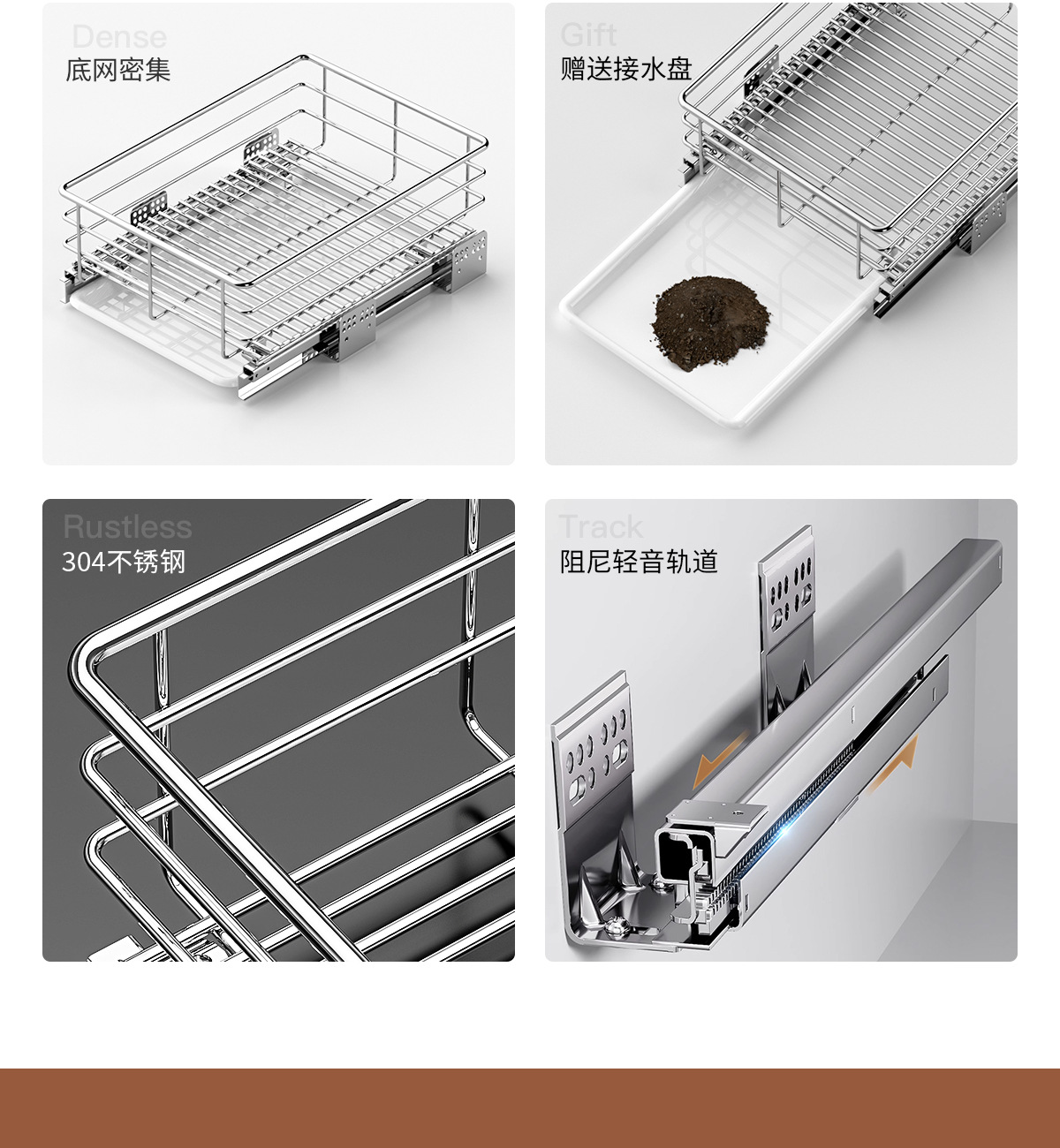 Dense
底网密集

Gift
赠送接水盘

Rustless
304不锈钢

Track
阻尼轻音轨道