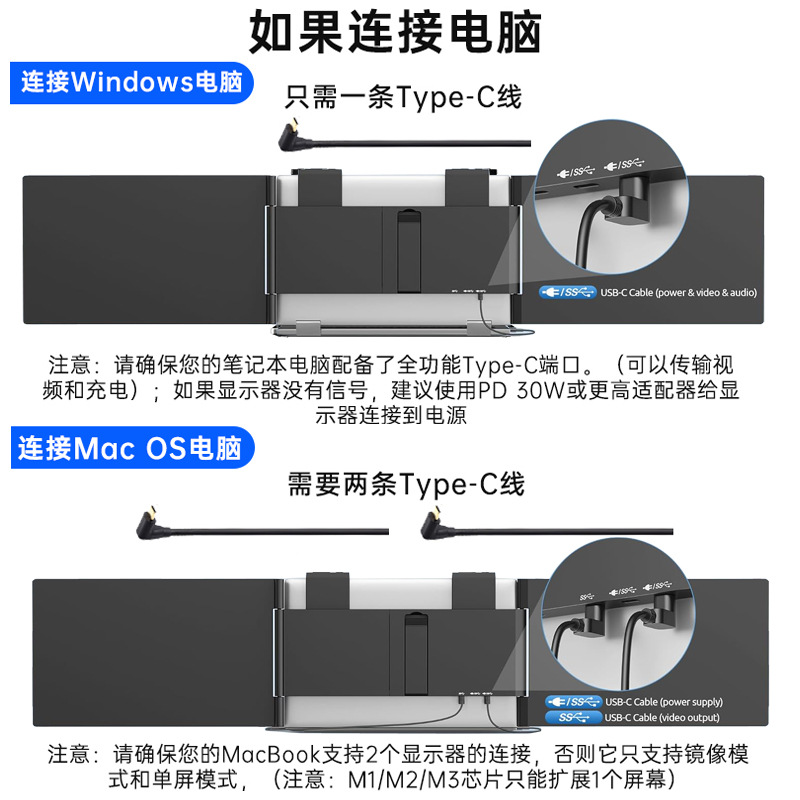 如果连接电脑

连接Windows电脑

只需一条Type-C线

SS SS

SS USB-C Cable (power & video & audio)

注意：请确保您的笔记本电脑配备了全功能Type-C端口。（可以传输视频和充电）；如果显示器没有信号，建议使用PD 30W或更高适配器给显示器连接到电源

连接Mac OS电脑

需要两条Type-C线

SS SS SS

SS USB-C Cable (power supply)

SS USB-C Cable (video output)

注意：请确保您的MacBook支持2个显示器的连接，否则它只支持镜像模式和单屏模式，（注意：M1/M2/M3芯片只能扩展1个屏幕）