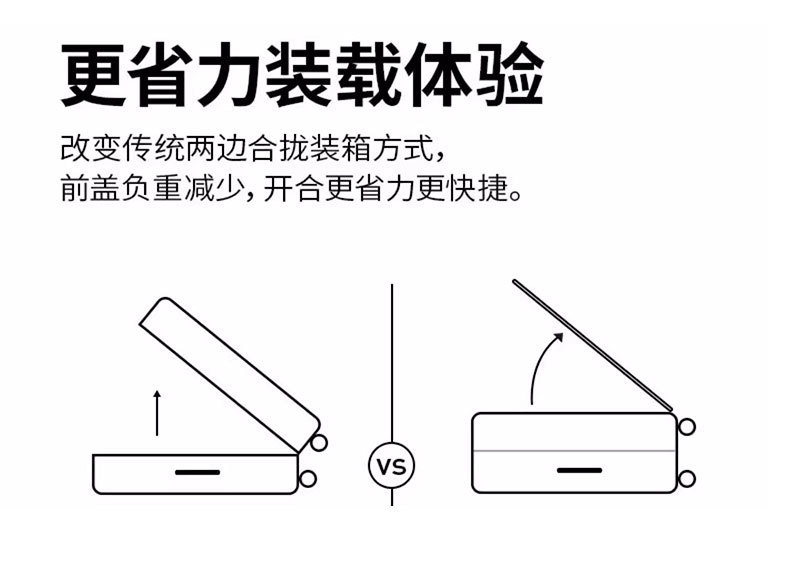 更省力装载体验

改变传统两边合拢装箱方式，
前盖负重减少，开合更省力更快捷。

VS