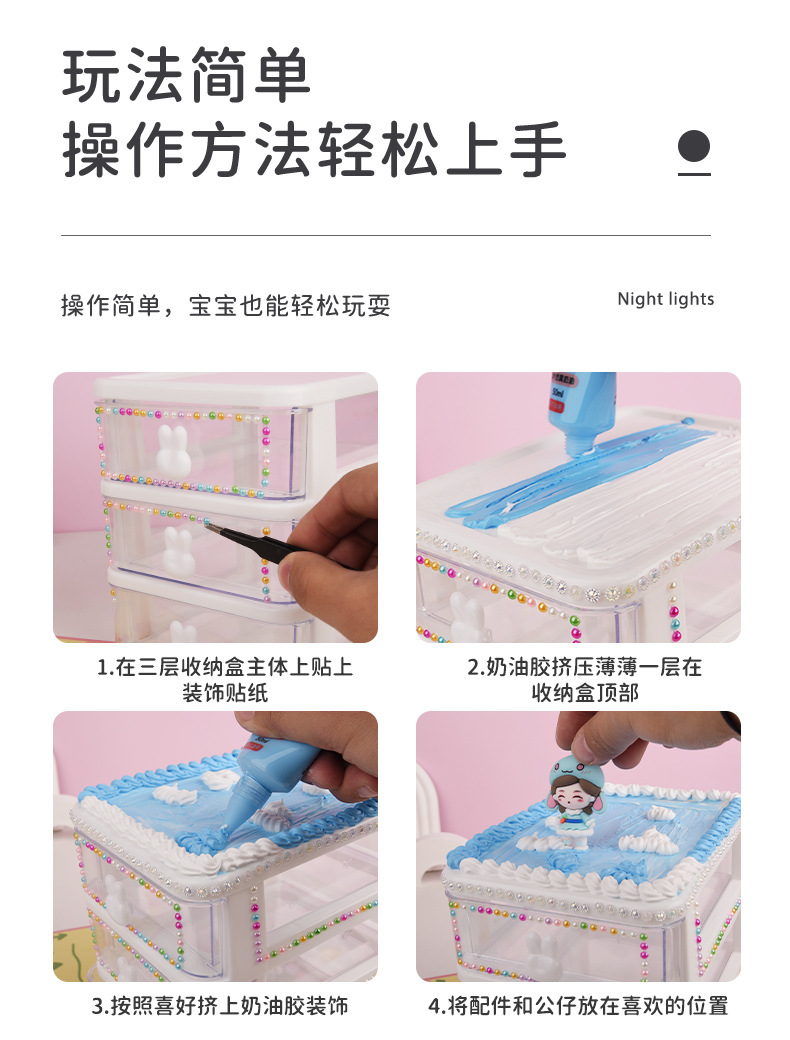 玩法简单
操作方法轻松上手

操作简单，宝宝也能轻松玩耍

Night lights

50ml

1.在三层收纳盒主体上贴上装饰贴纸

2.奶油胶挤压薄薄一层在收纳盒顶部

3.按照喜好挤上奶油胶装饰

4.将配件和公仔放在喜欢的位置