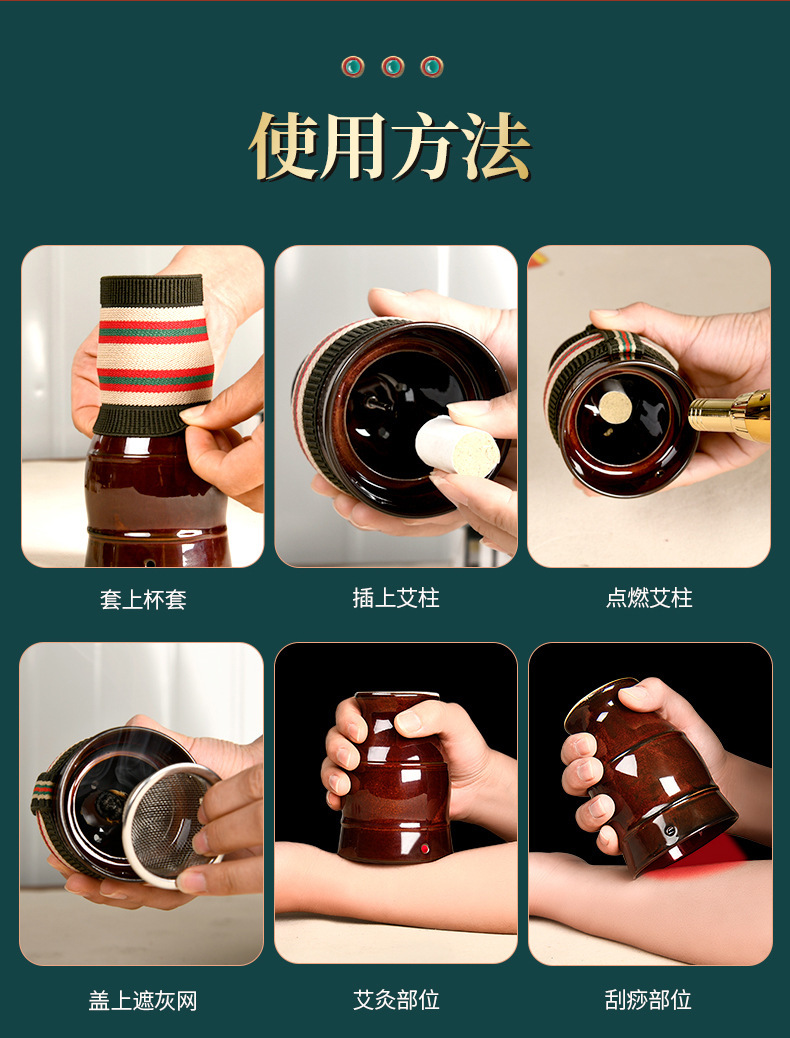 使用方法

套上杯套

插上艾柱

点燃艾柱

盖上遮灰网

艾灸部位

刮痧部位