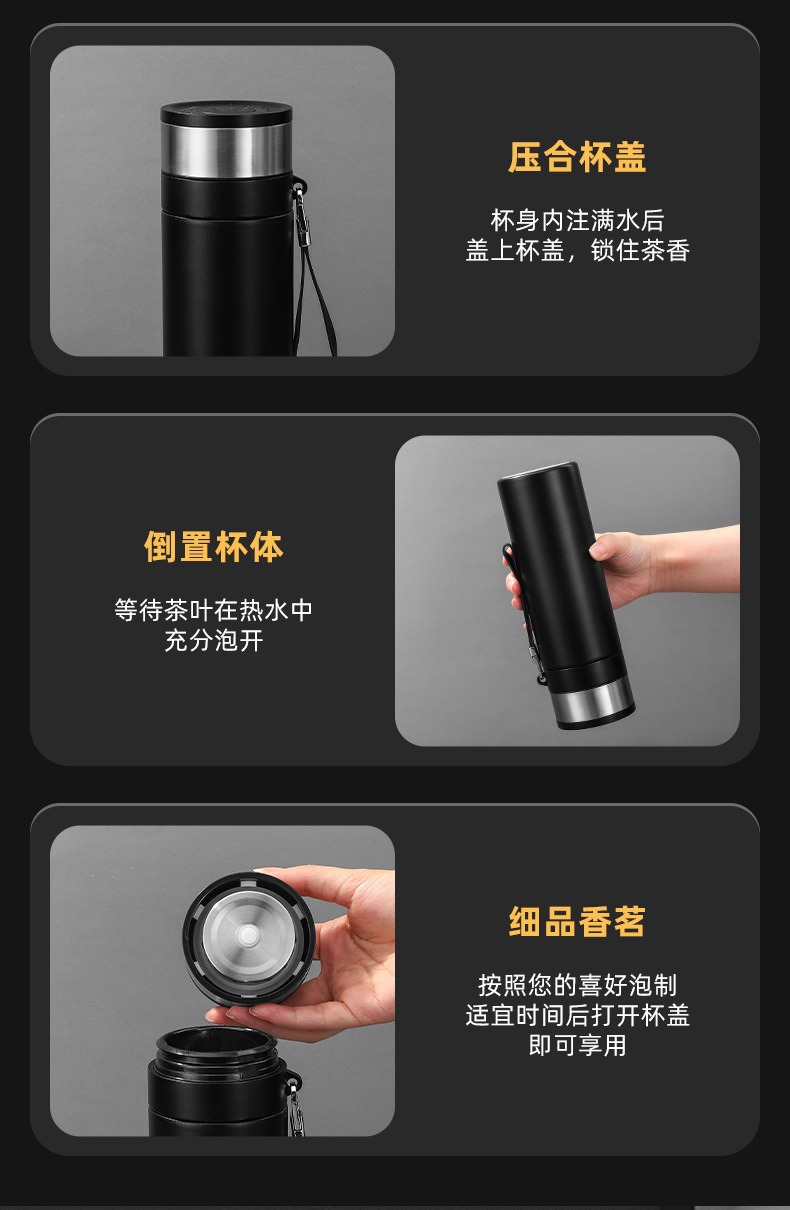 压合杯盖

杯身内注满水后
盖上杯盖，锁住茶香

倒置杯体

等待茶叶在热水中
充分泡开

细品香茗

按照您的喜好泡制
适宜时间后打开杯盖
即可享用