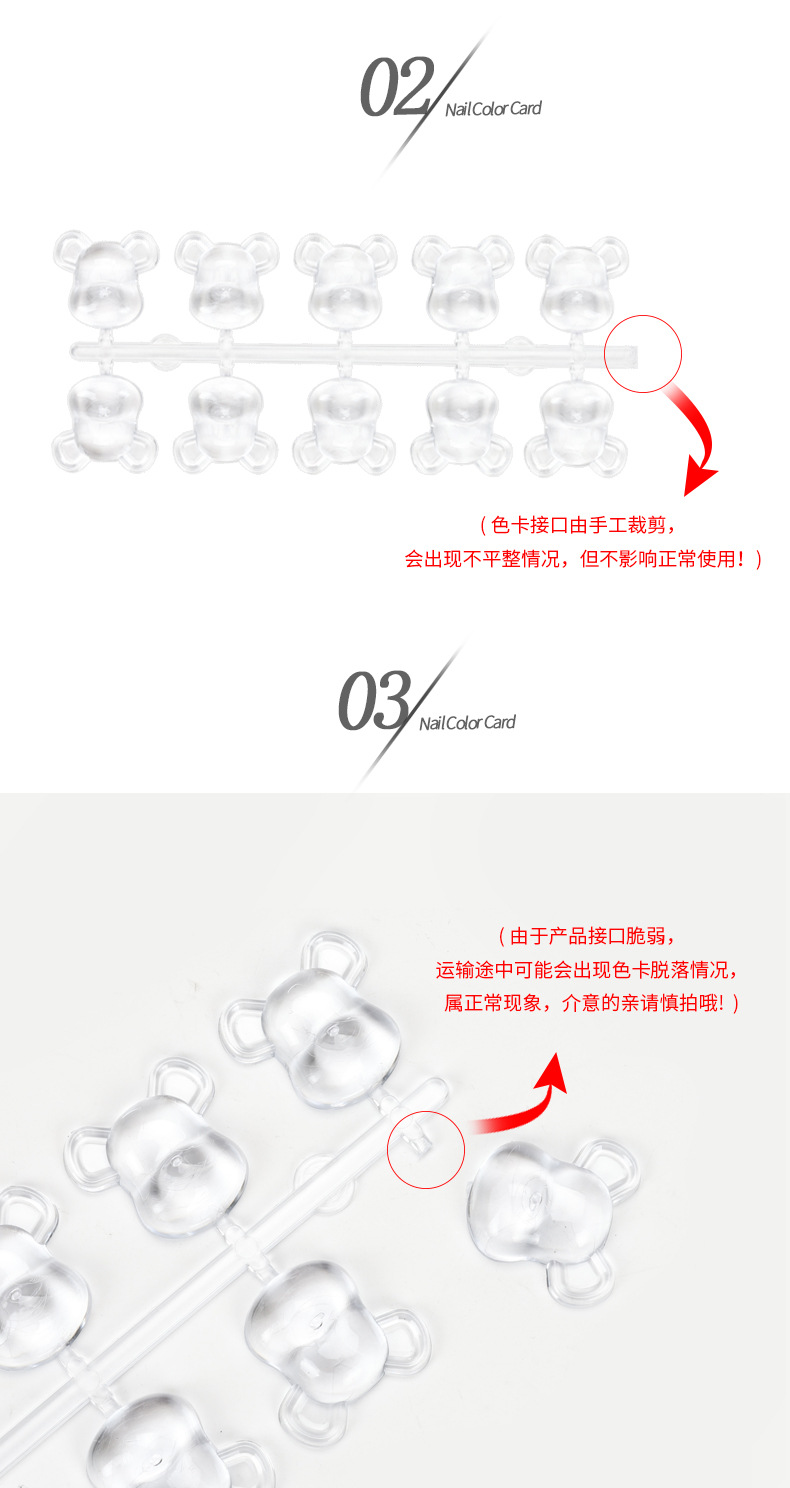 02 Nail Color Card

（色卡接口由手工裁剪，
会出现不平整情况，但不影响正常使用！）

03 Nail Color Card

（由于产品接口脆弱，
运输途中可能会出现色卡脱落情况，
属正常现象，介意的亲请慎拍哦!）