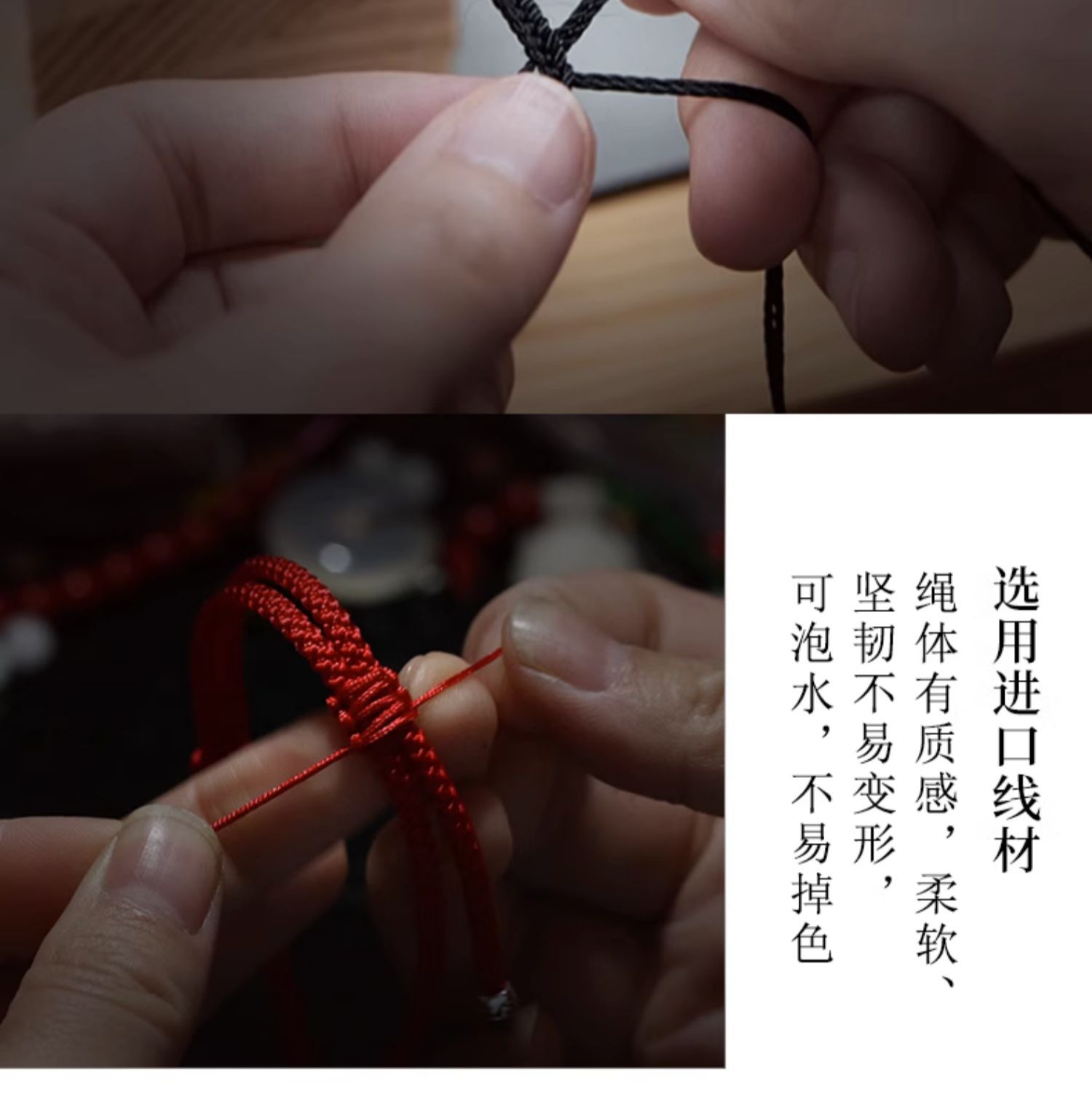 选用进口线材

绳体有质感，柔软、坚韧不易变形，可泡水，不易掉色