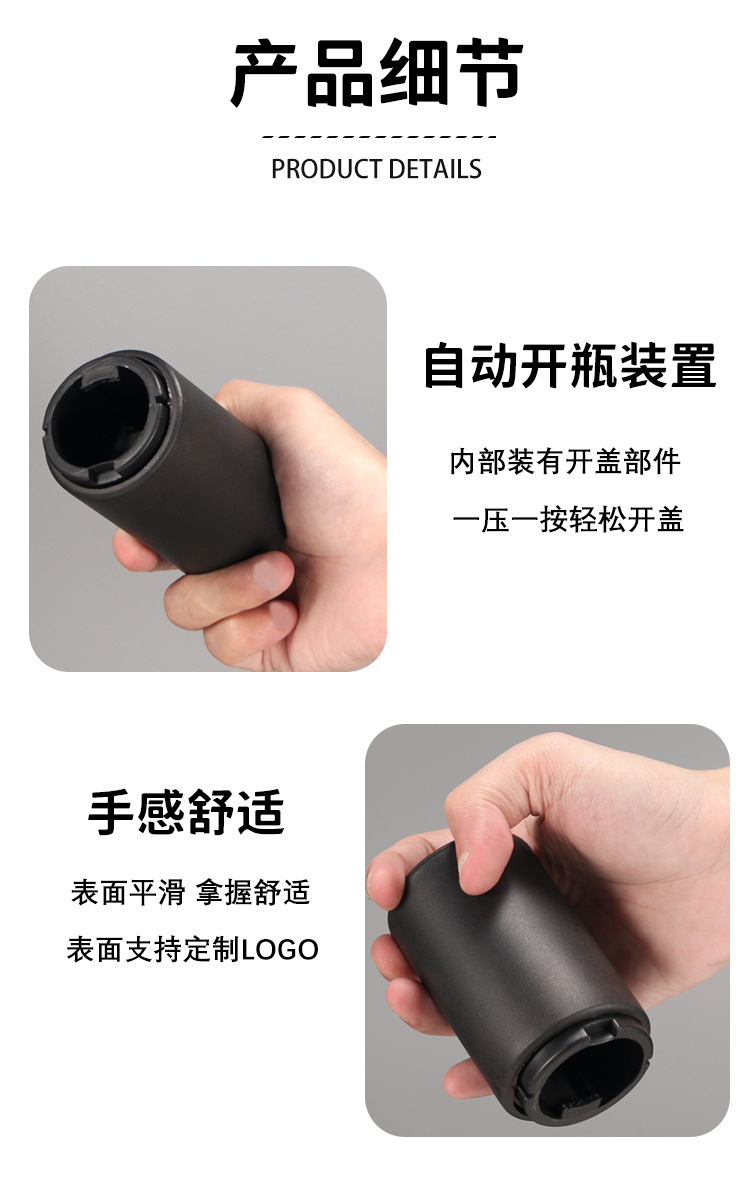 产品细节

PRODUCT DETAILS

自动开瓶装置

内部装有开盖部件

一压一按轻松开盖

手感舒适

表面平滑 拿握舒适

表面支持定制LOGO