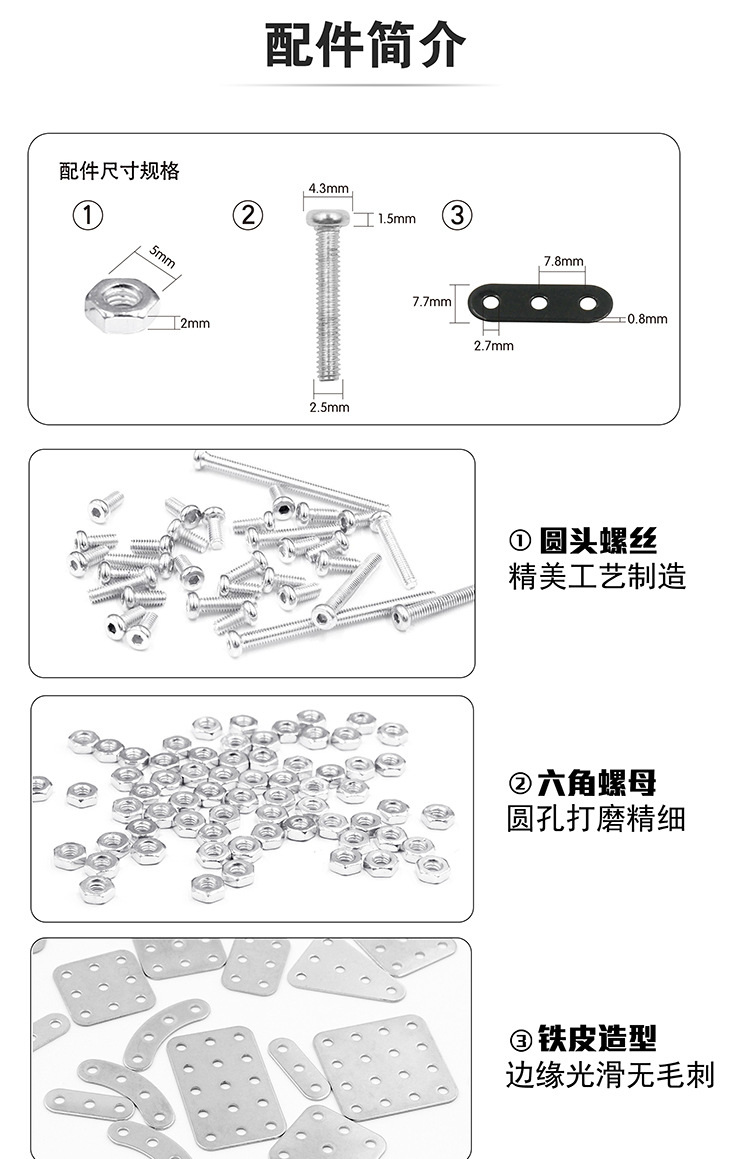 配件简介

配件尺寸规格

①

5mm

2mm

②

4.3mm

1.5mm

2.5mm

③

7.8mm

7.7mm

0.8mm

2.7mm

① 圆头螺丝
精美工艺制造

② 六角螺母
圆孔打磨精细

③ 铁皮造型
边缘光滑无毛刺