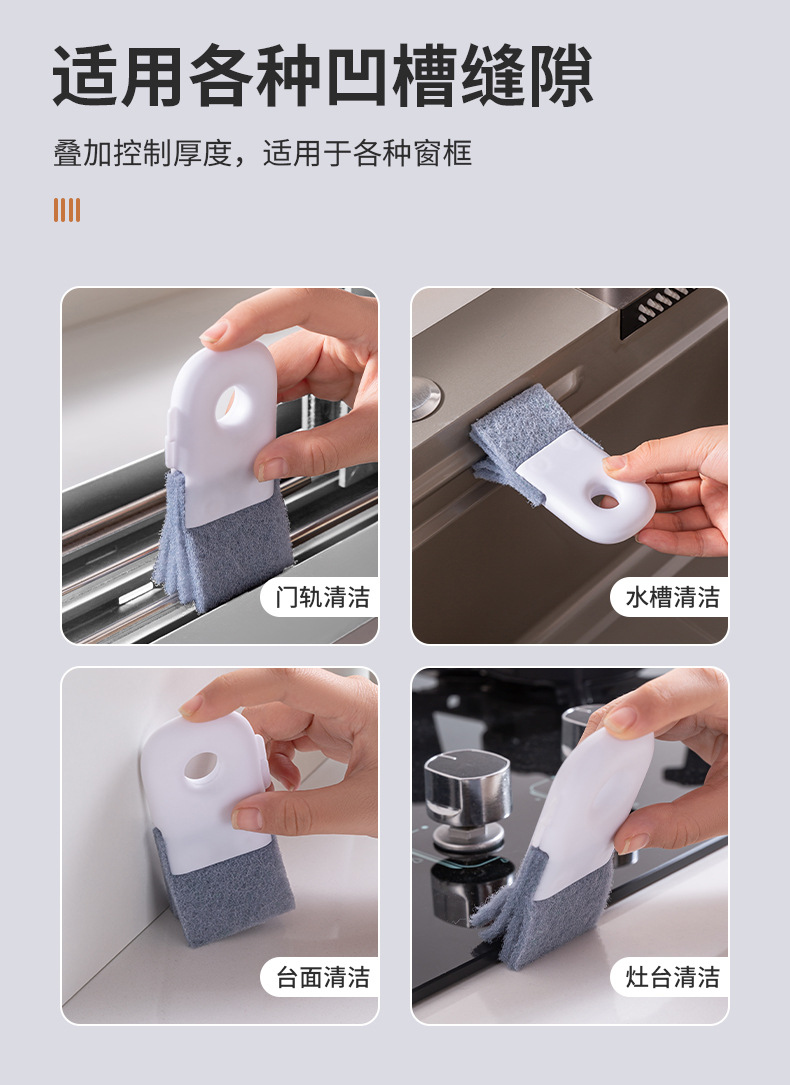 适用各种凹槽缝隙

叠加控制厚度，适用于各种窗框

门轨清洁

水槽清洁

台面清洁

灶台清洁