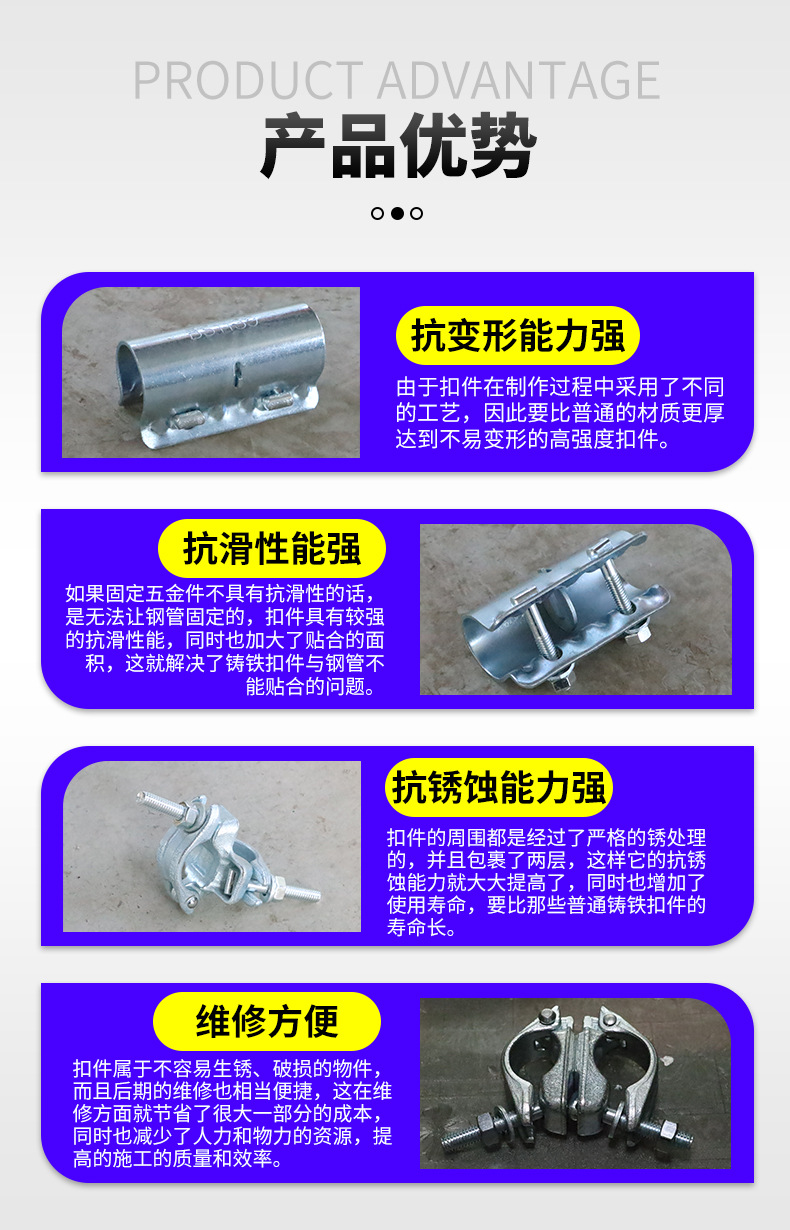 PRODUCT ADVANTAGE

产品优势

抗变形能力强

由于扣件在制作过程中采用了不同的工艺，因此要比普通的材质更厚达到不易变形的高强度扣件。

抗滑性能强

如果固定五金件不具有抗滑性的话，是无法让钢管固定的，扣件具有较强的抗滑性能，同时也加大了贴合的面积，这就解决了铸铁扣件与钢管不能贴合的问题。

抗锈蚀能力强

扣件的周围都是经过了严格的锈处理的，并且包裹了两层，这样它的抗锈蚀能力就大大提高了，同时也增加了使用寿命，要比那些普通铸铁扣件的寿命长。

维修方便

扣件属于不容易生锈、破损的物件，而且后期的维修也相当便捷，这在维修方面就节省了很大一部分的成本，同时也减少了人力和物力的资源，提高的施工的质量和效率。