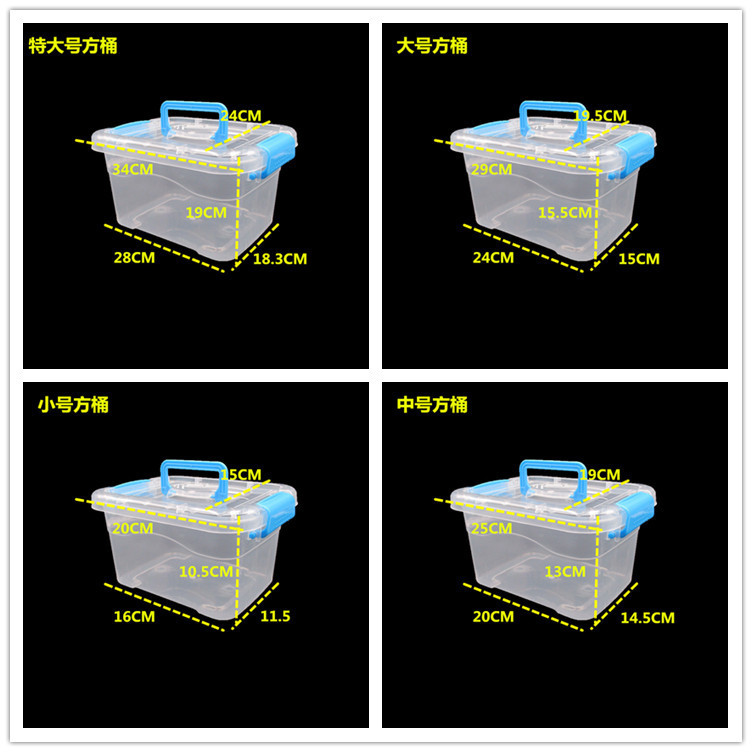 特大号方桶

24CM
34CM
19CM
28CM
18.3CM

大号方桶

19.5CM
29CM
15.5CM
24CM
15CM

小号方桶

15CM
20CM
10.5CM
16CM
11.5

中号方桶

19CM
25CM
13CM
20CM
14.5CM