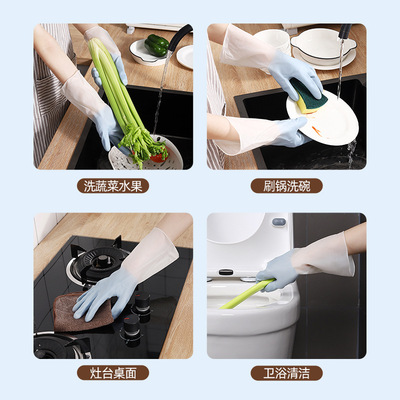 洗蔬菜水果

刷锅洗碗

灶台桌面

卫浴清洁