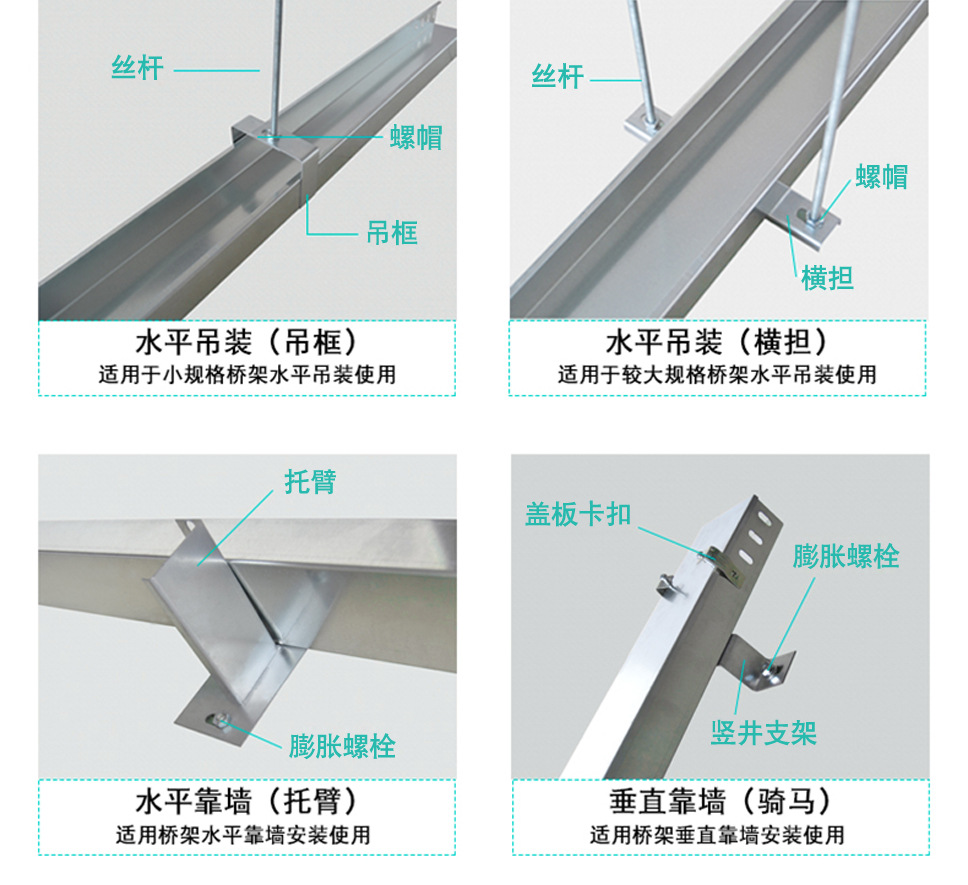 丝杆
螺帽
吊框

水平吊装（吊框）
适用于小规格桥架水平吊装使用

丝杆
螺帽
横担

水平吊装（横担）
适用于较大规格桥架水平吊装使用

托臂
膨胀螺栓

水平靠墙（托臂）
适用桥架水平靠墙安装使用

盖板卡扣
膨胀螺栓
竖井支架

垂直靠墙（骑马）
适用桥架垂直靠墙安装使用