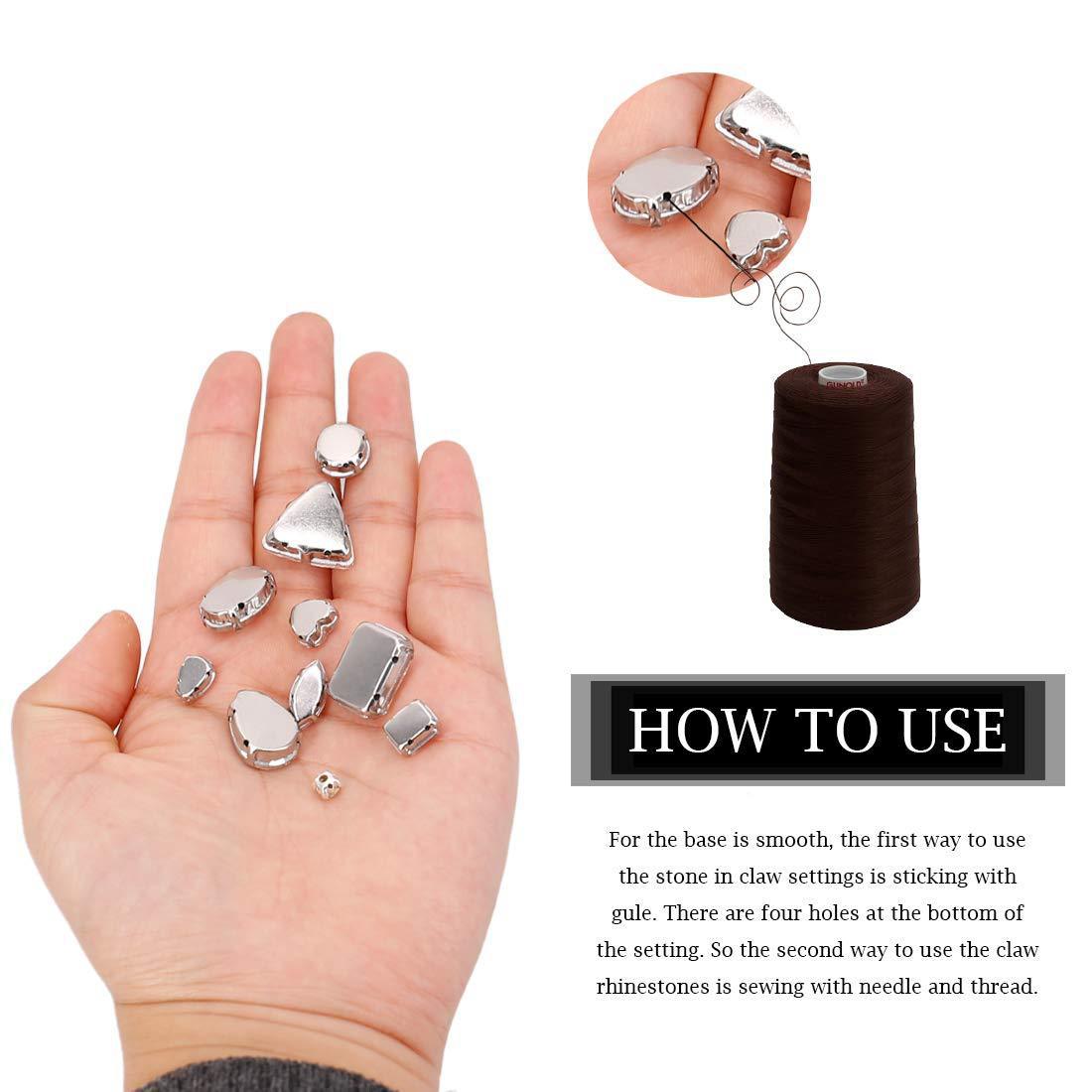 HOW TO USE

For the base is smooth, the first way to use the stone in claw settings is sticking with gule. There are four holes at the bottom of the setting. So the second way to use the claw rhinestones is sewing with needle and thread.