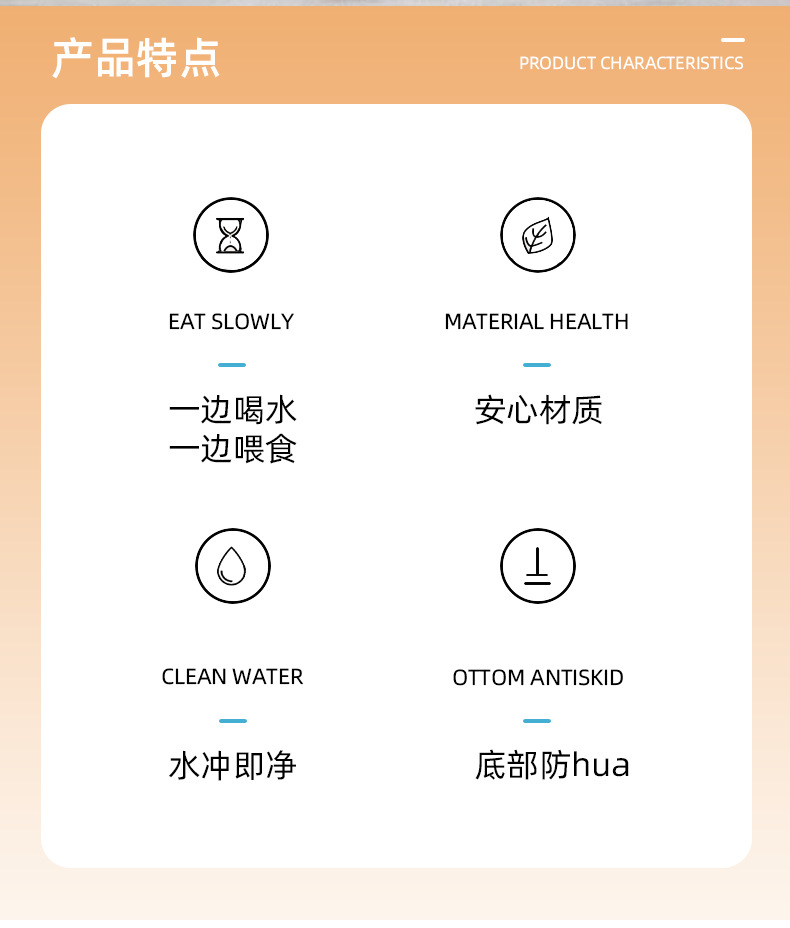 产品特点

PRODUCT CHARACTERISTICS

EAT SLOWLY

一边喝水
一边喂食

MATERIAL HEALTH

安心材质

CLEAN WATER

水冲即净

OTTOM ANTISKID

底部防hua