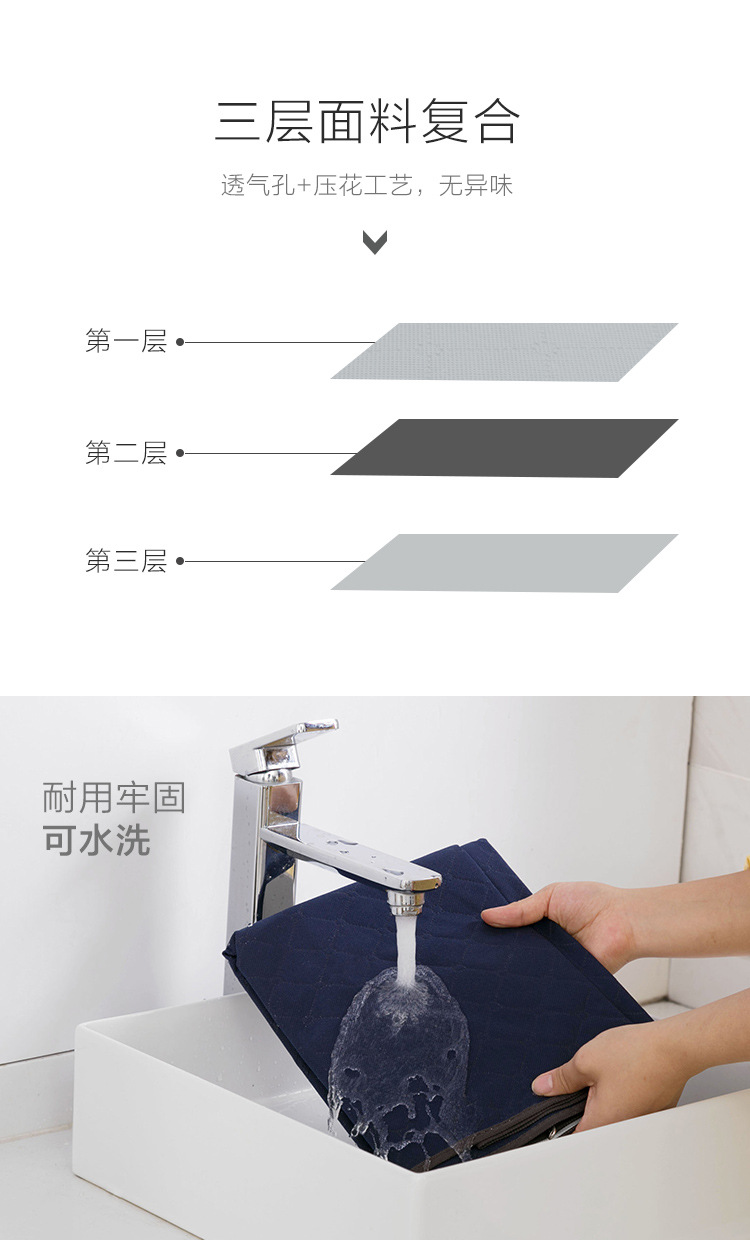 三层面料复合

透气孔+压花工艺，无异味

第一层

第二层

第三层

耐用牢固
可水洗