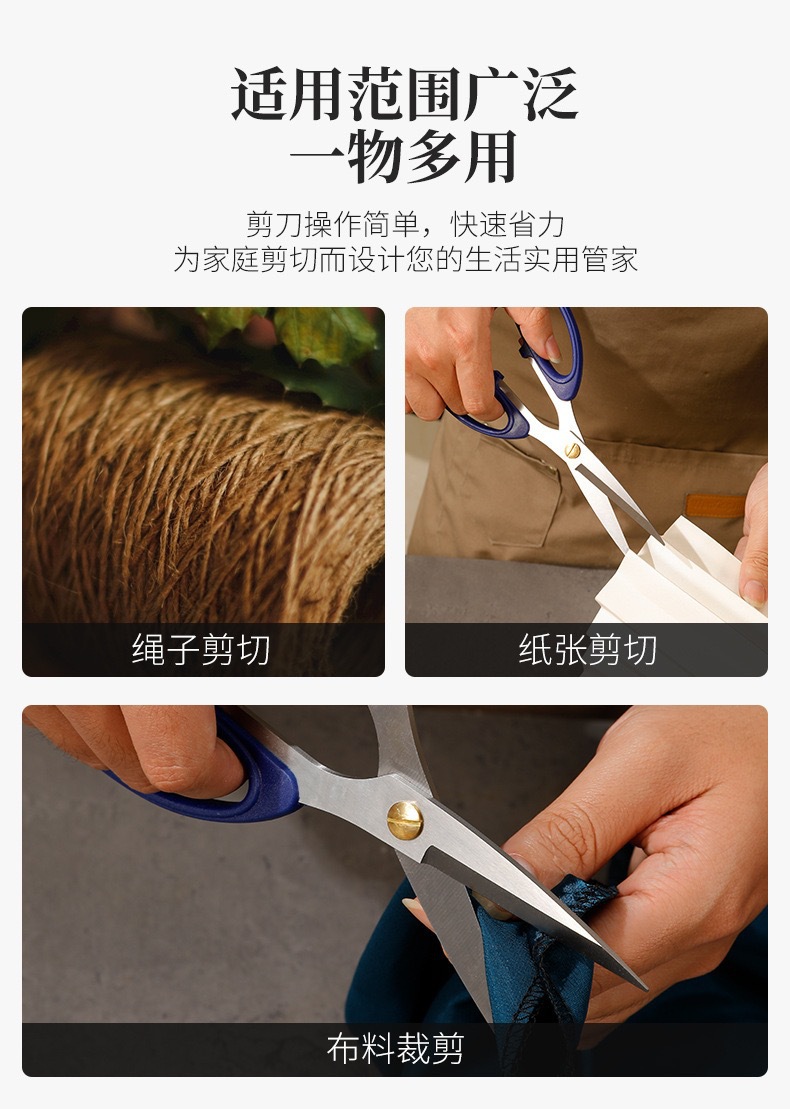 适用范围广泛
一物多用

剪刀操作简单，快速省力
为家庭剪切而设计您的生活实用管家

绳子剪切

纸张剪切

布料裁剪