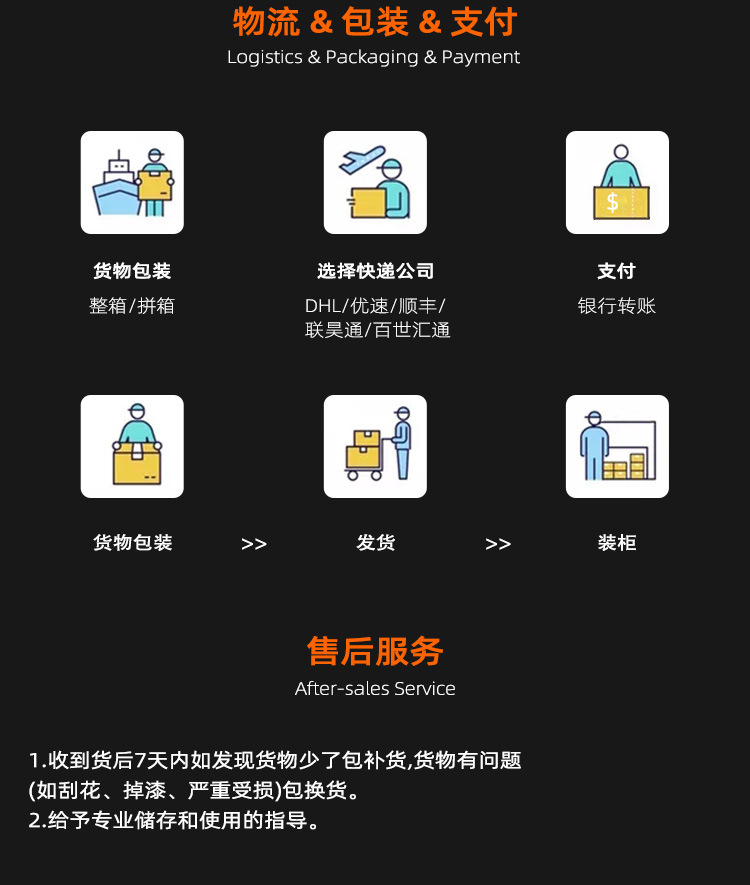 物流 & 包装 & 支付
Logistics & Packaging & Payment

货物包装
整箱/拼箱

选择快递公司
DHL/优速/顺丰/
联昊通/百世汇通

支付
银行转账

货物包装 >> 发货 >> 装柜

售后服务
After-sales Service

1.收到货后7天内如发现货物少了包补货,货物有问题(如刮花、掉漆、严重受损)包换货。
2.给予专业储存和使用的指导。