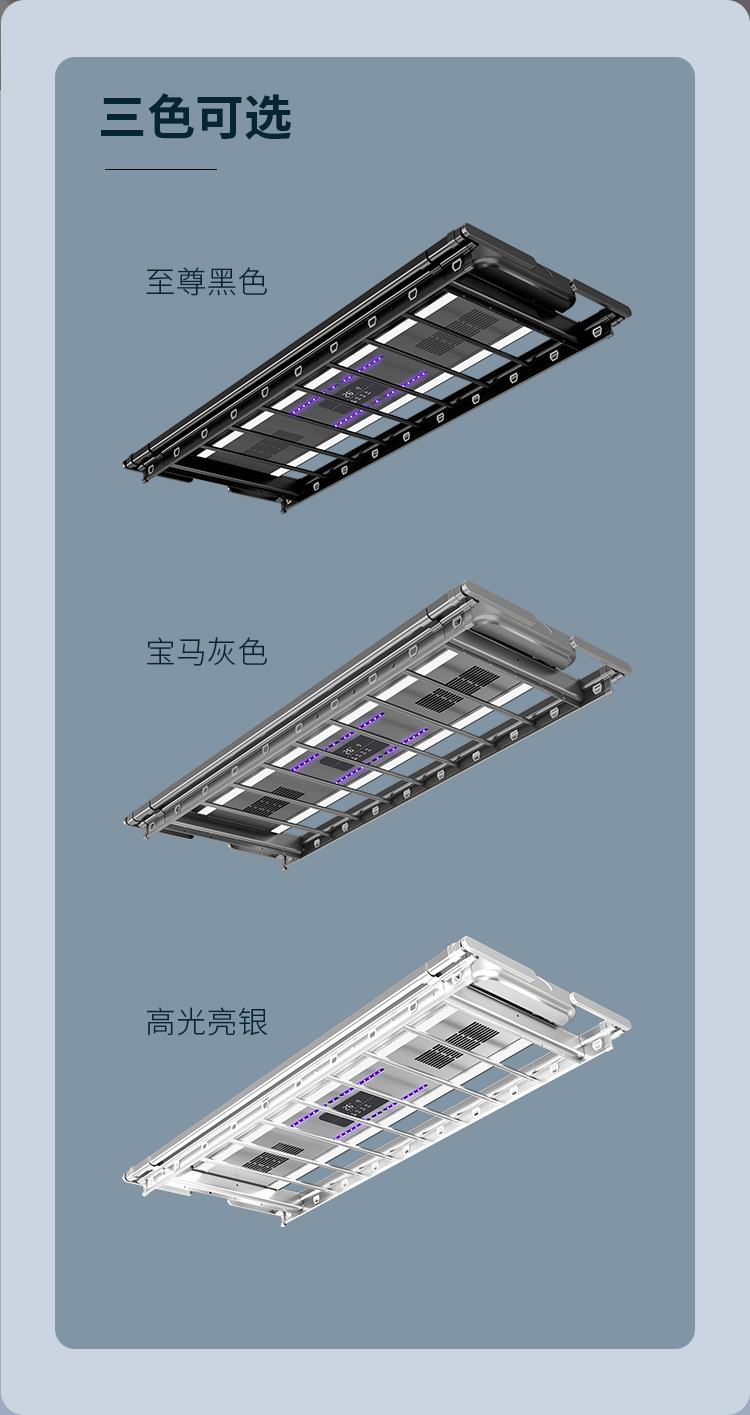 三色可选

至尊黑色

宝马灰色

高光亮银