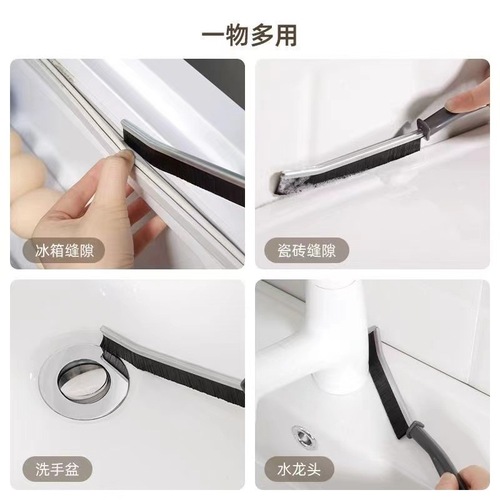 一物多用

冰箱缝隙

瓷砖缝隙

洗手盆

水龙头