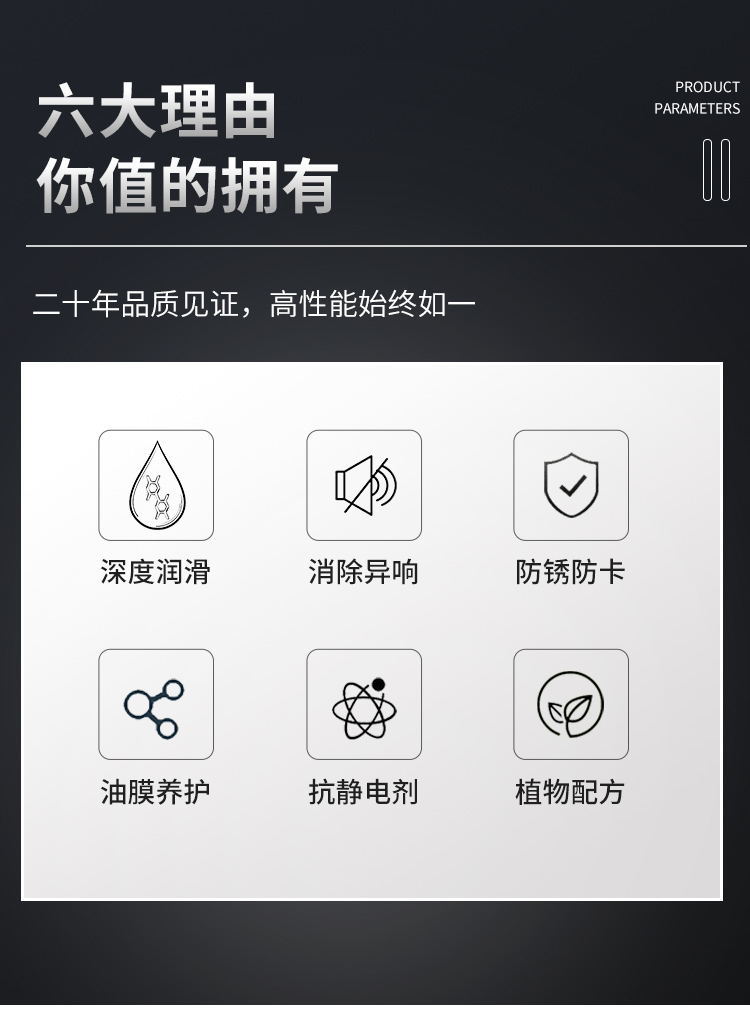 六大理由
你值的拥有

PRODUCT
PARAMETERS

二十年品质见证，高性能始终如一

深度润滑

消除异响

防锈防卡

油膜养护

抗静电剂

植物配方