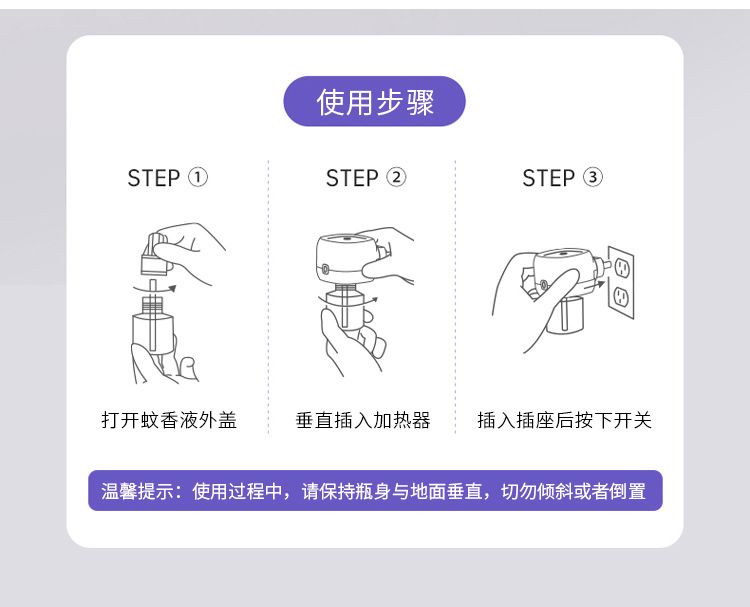 使用步骤

STEP ①

打开蚊香液外盖

STEP ②

垂直插入加热器

STEP ③

插入插座后按下开关

温馨提示：使用过程中，请保持瓶身与地面垂直，切勿倾斜或者倒置