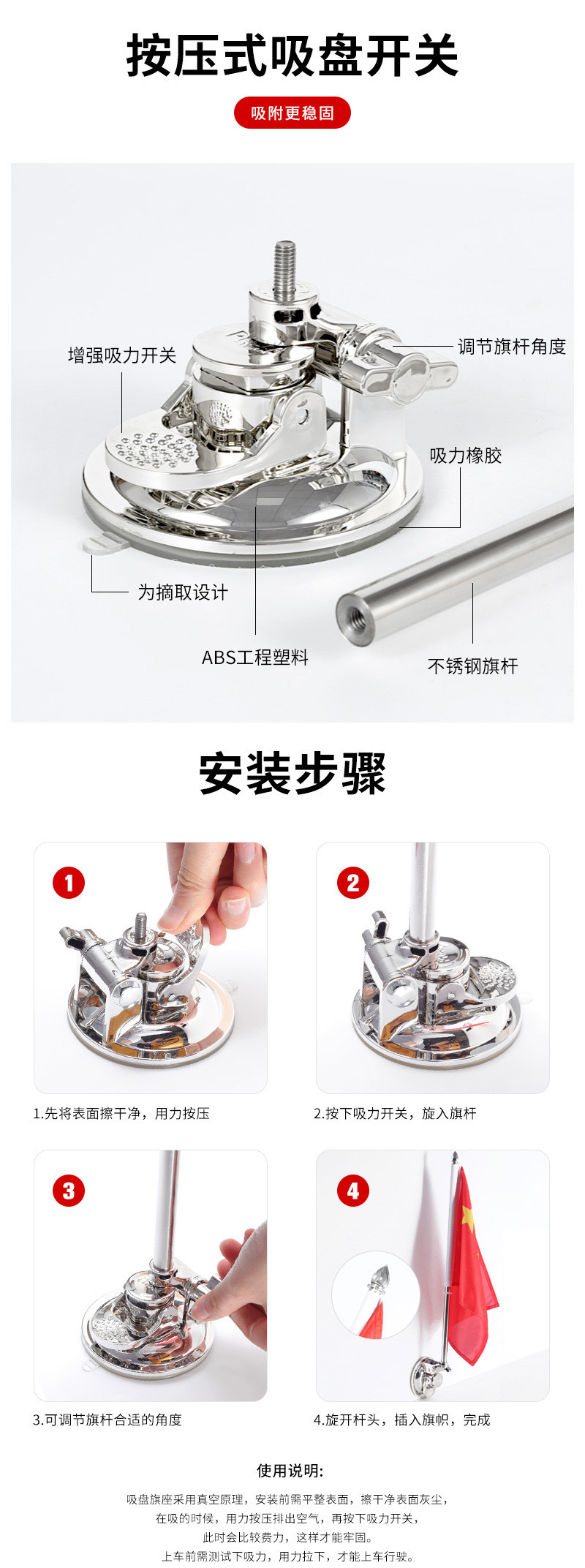 按压式吸盘开关

吸附更稳固

增强吸力开关

调节旗杆角度

吸力橡胶

为摘取设计

ABS工程塑料

不锈钢旗杆

安装步骤

1

1.先将表面擦干净，用力按压

2

2.按下吸力开关，旋入旗杆

3

3.可调节旗杆合适的角度

4

4.旋开杆头，插入旗帜，完成

使用说明:

吸盘旗座采用真空原理，安装前需平整表面，擦干净表面灰尘，
在吸的时候，用力按压排出空气，再按下吸力开关，
此时会比较费力，这样才能牢固。
上车前需测试下吸力，用力拉下，才能上车行驶。