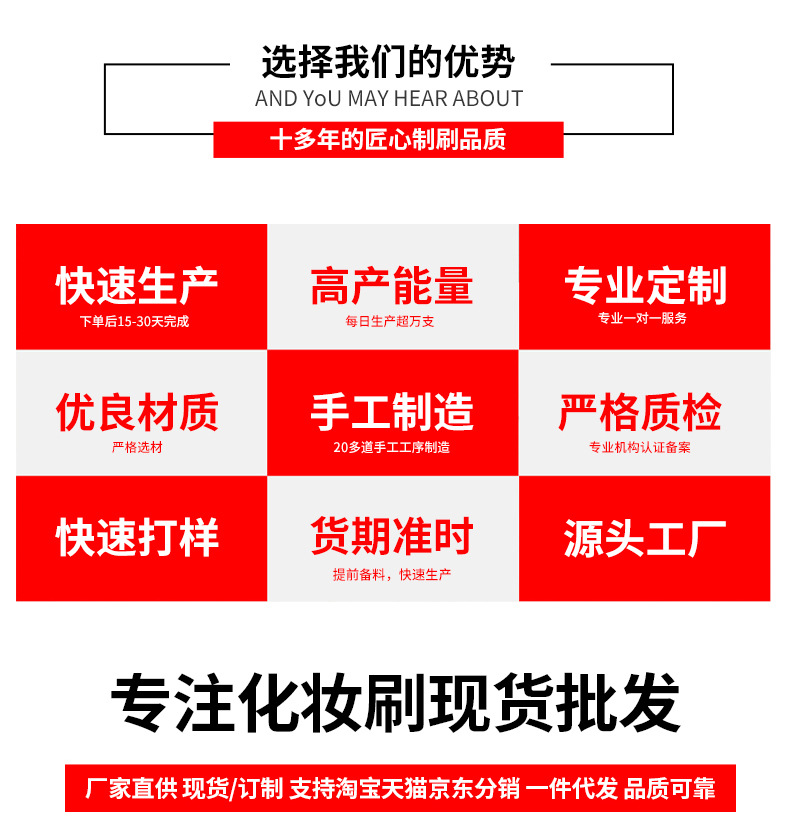 选择我们的优势
AND YoU MAY HEAR ABOUT
十多年的匠心制刷品质

快速生产
下单后15-30天完成

高产能量
每日生产超万支

专业定制
专业一对一服务

优良材质
严格选材

手工制造
20多道手工工序制造

严格质检
专业机构认证备案

快速打样

货期准时
提前备料，快速生产

源头工厂

专注化妆刷现货批发

厂家直供 现货/订制 支持淘宝天猫京东分销 一件代发 品质可靠