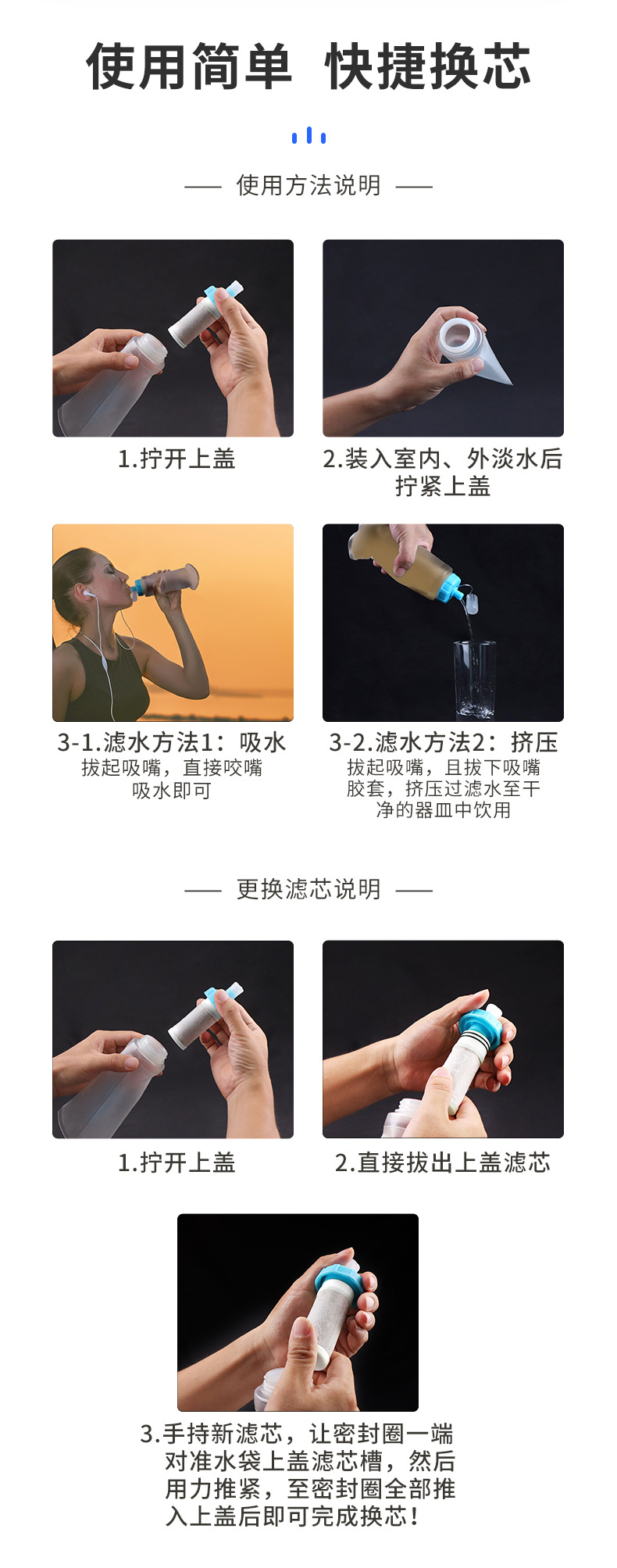 使用简单 快捷换芯

—— 使用方法说明 ——

1.拧开上盖

2.装入室内、外淡水后拧紧上盖

3-1.滤水方法1：吸水
拔起吸嘴，直接咬嘴吸水即可

3-2.滤水方法2：挤压
拔起吸嘴，且拔下吸嘴胶套，挤压过滤水至干净的器皿中饮用

—— 更换滤芯说明 ——

1.拧开上盖

2.直接拔出上盖滤芯

3.手持新滤芯，让密封圈一端对准水袋上盖滤芯槽，然后用力推紧，至密封圈全部推入上盖后即可完成换芯！