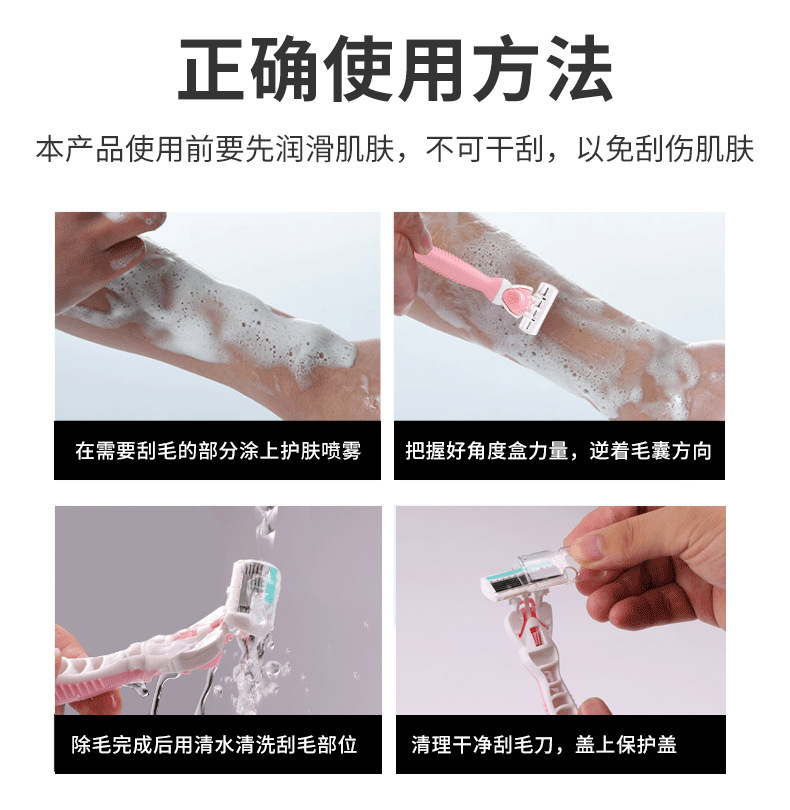 正确使用方法

本产品使用前要先润滑肌肤，不可干刮，以免刮伤肌肤

在需要刮毛的部分涂上护肤喷雾

把握好角度盒力量，逆着毛囊方向

除毛完成后用清水清洗刮毛部位

清理干净刮毛刀，盖上保护盖