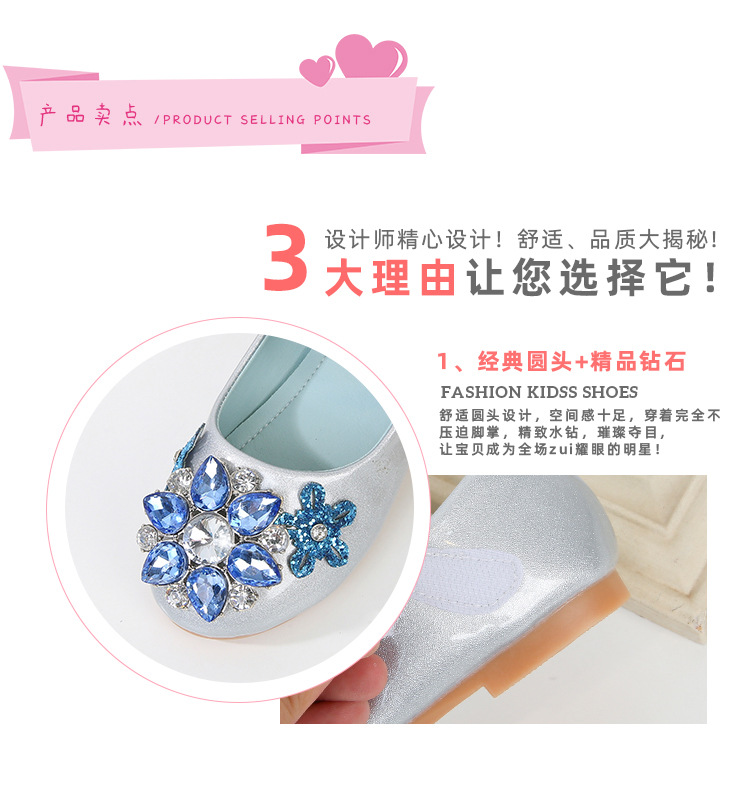 产品卖点 /PRODUCT SELLING POINTS

3 设计师精心设计！舒适、品质大揭秘！
大理由让您选择它！

1、经典圆头+精品钻石
FASHION KIDSS SHOES
舒适圆头设计，空间感十足，穿着完全不压迫脚掌，精致水钻，璀璨夺目，让宝贝成为全场zui耀眼的明星！