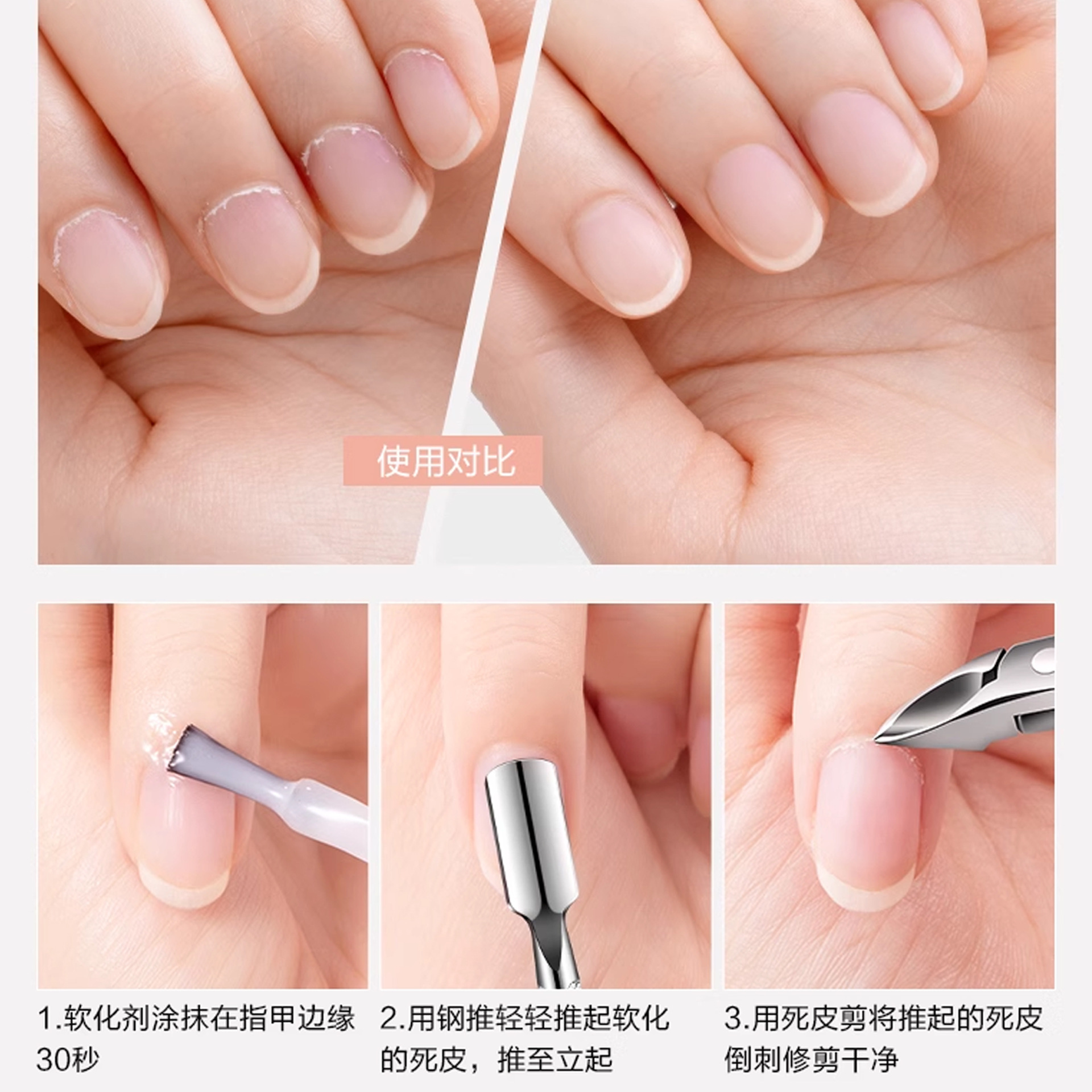 使用对比

1.软化剂涂抹在指甲边缘30秒

2.用钢推轻轻推起软化的死皮，推至立起

3.用死皮剪将推起的死皮倒刺修剪干净