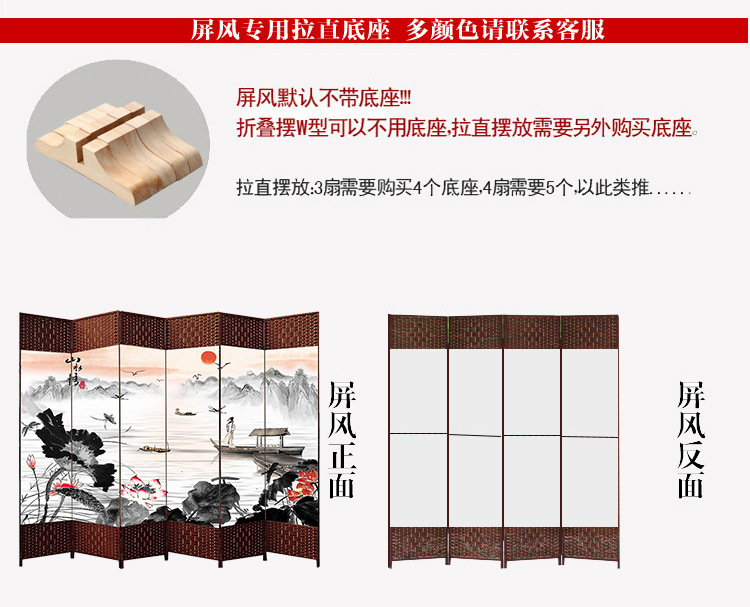 屏风专用拉直底座 多颜色请联系客服

屏风默认不带底座!!!
折叠摆W型可以不用底座,拉直摆放需要另外购买底座。

拉直摆放:3扇需要购买4个底座,4扇需要5个,以此类推......

屏风正面

屏风反面