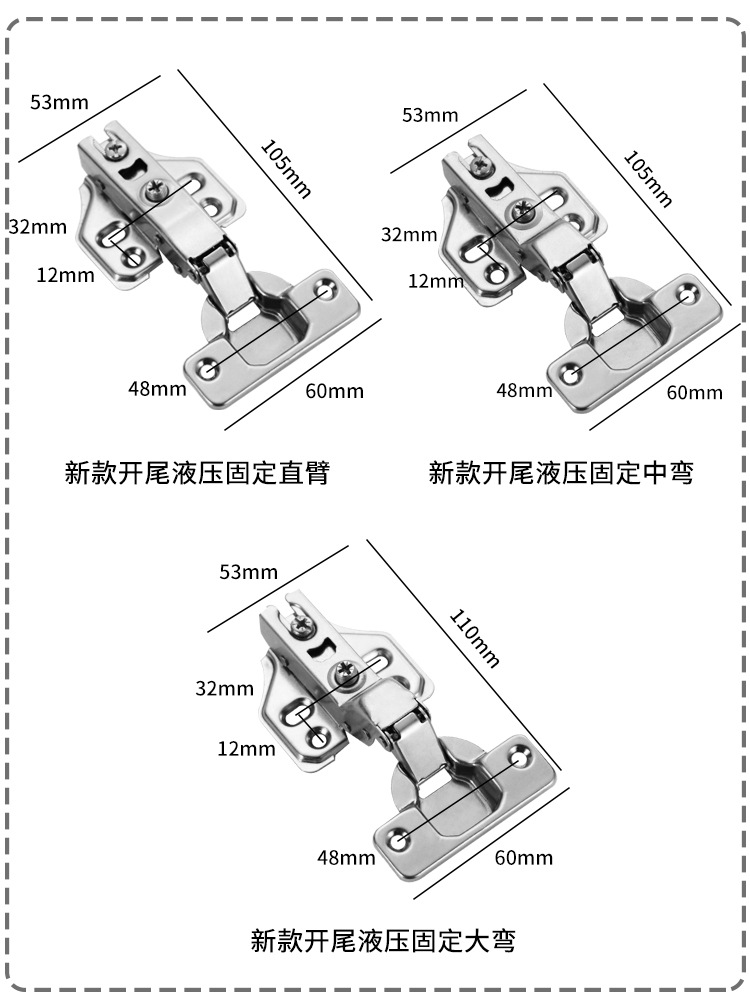 53mm
105mm
32mm
12mm
48mm
60mm

新款开尾液压固定直臂

53mm
105mm
32mm
12mm
48mm
60mm

新款开尾液压固定中弯

53mm
110mm
32mm
12mm
48mm
60mm

新款开尾液压固定大弯