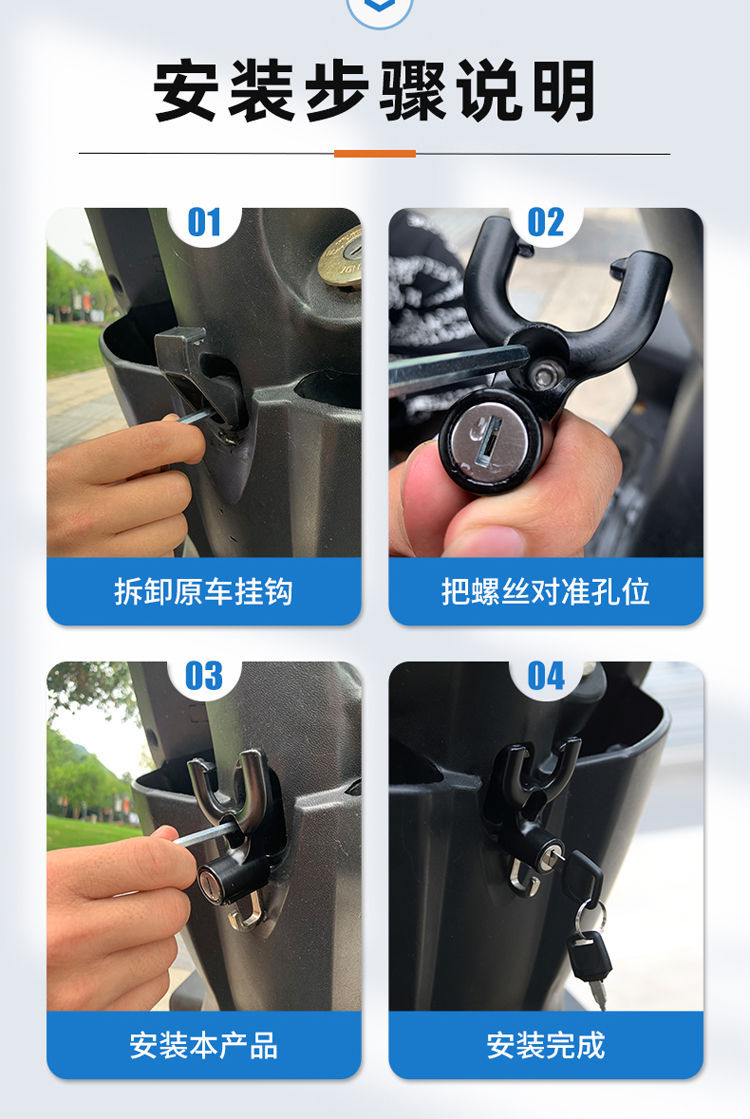 安装步骤说明

01
拆卸原车挂钩

02
把螺丝对准孔位

03
安装本产品

04
安装完成