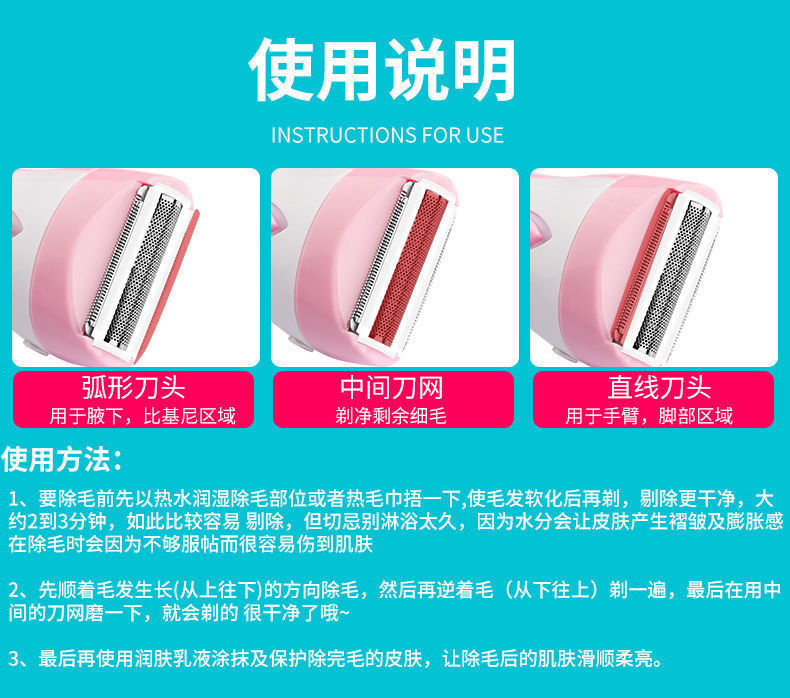 使用说明

INSTRUCTIONS FOR USE

弧形刀头
用于腋下，比基尼区域

中间刀网
剃净剩余细毛

直线刀头
用于手臂，脚部区域

使用方法：

1、要除毛前先以热水润湿除毛部位或者热毛巾捂一下,使毛发软化后再剃，剔除更干净，大约2到3分钟，如此比较容易 剔除，但切忌别淋浴太久，因为水分会让皮肤产生褶皱及膨胀感在除毛时会因为不够服帖而很容易伤到肌肤

2、先顺着毛发生长(从上往下)的方向除毛，然后再逆着毛（从下往上）剃一遍，最后在用中间的刀网磨一下，就会剃的 很干净了哦~

3、最后再使用润肤乳液涂抹及保护除完毛的皮肤，让除毛后的肌肤滑顺柔亮。