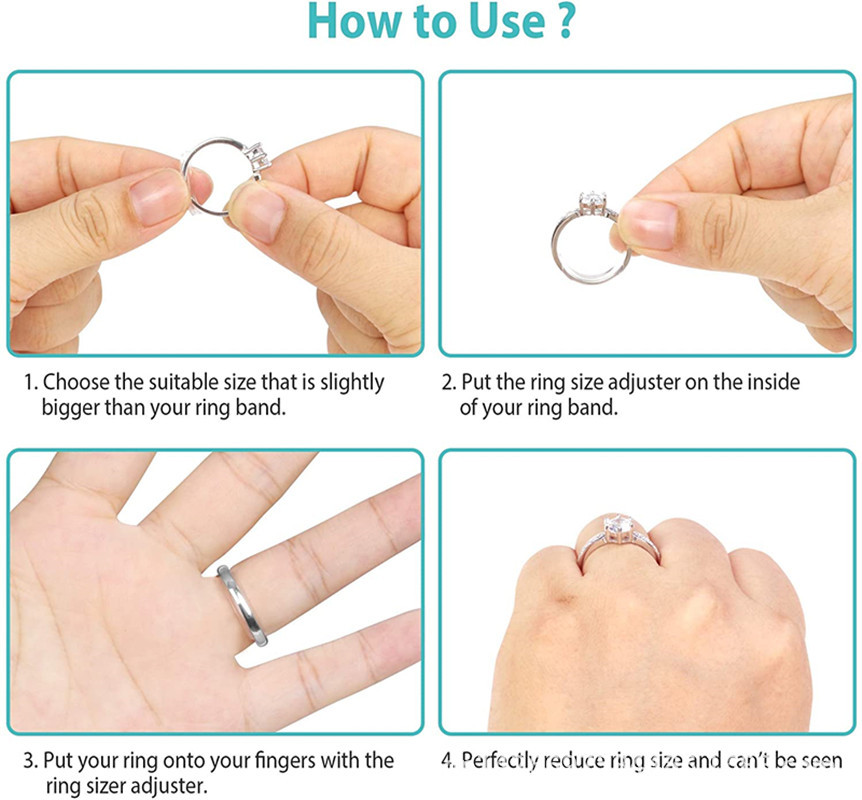 How to Use ?

1. Choose the suitable size that is slightly bigger than your ring band.

2. Put the ring size adjuster on the inside of your ring band.

3. Put your ring onto your fingers with the ring sizer adjuster.

4. Perfectly reduce ring size and can't be seen