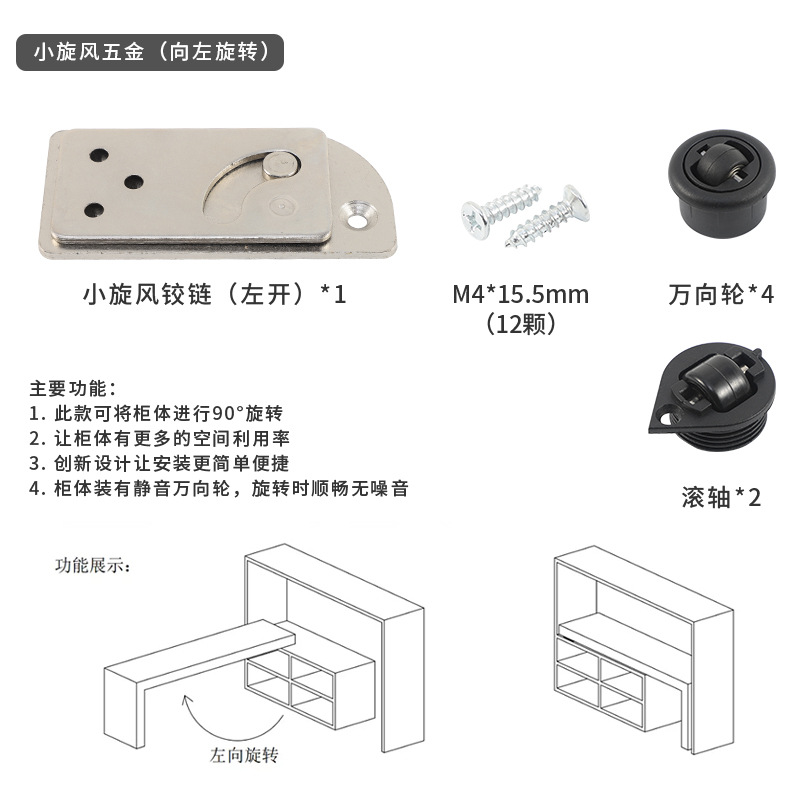 小旋风五金（向左旋转）

小旋风铰链（左开）*1

M4*15.5mm
（12颗）

万向轮*4

主要功能：
1. 此款可将柜体进行90°旋转
2. 让柜体有更多的空间利用率
3. 创新设计让安装更简单便捷
4. 柜体装有静音万向轮，旋转时顺畅无噪音

滚轴*2

功能展示：

左向旋转