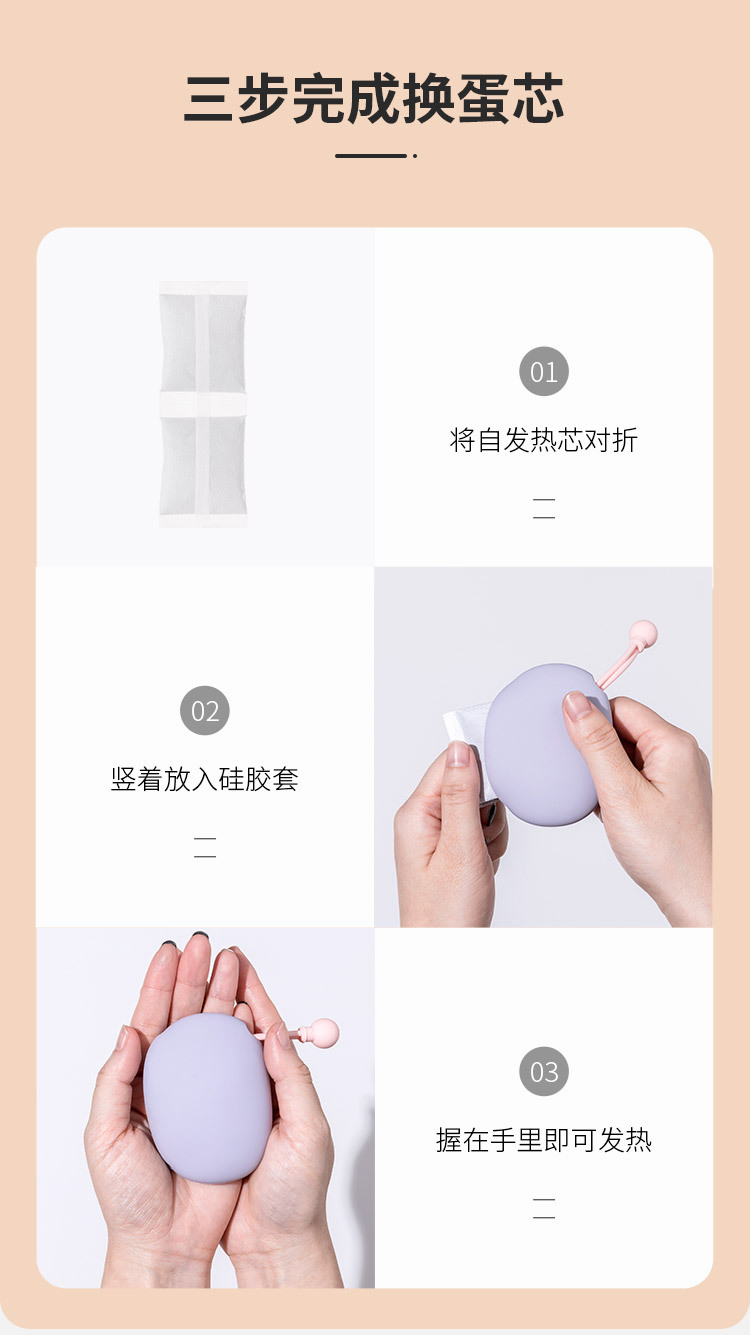 三步完成换蛋芯

01

将自发热芯对折

02

竖着放入硅胶套

03

握在手里即可发热