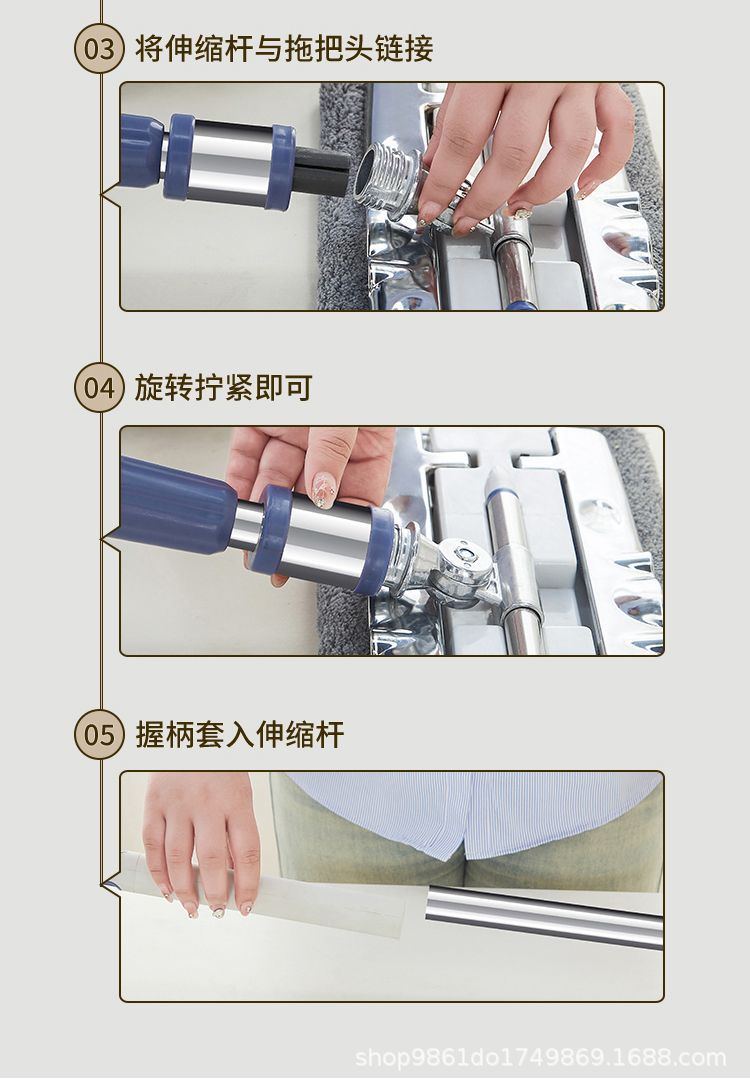 03 将伸缩杆与拖把头链接

04 旋转拧紧即可

05 握柄套入伸缩杆

shop9861do1749869.1688.com