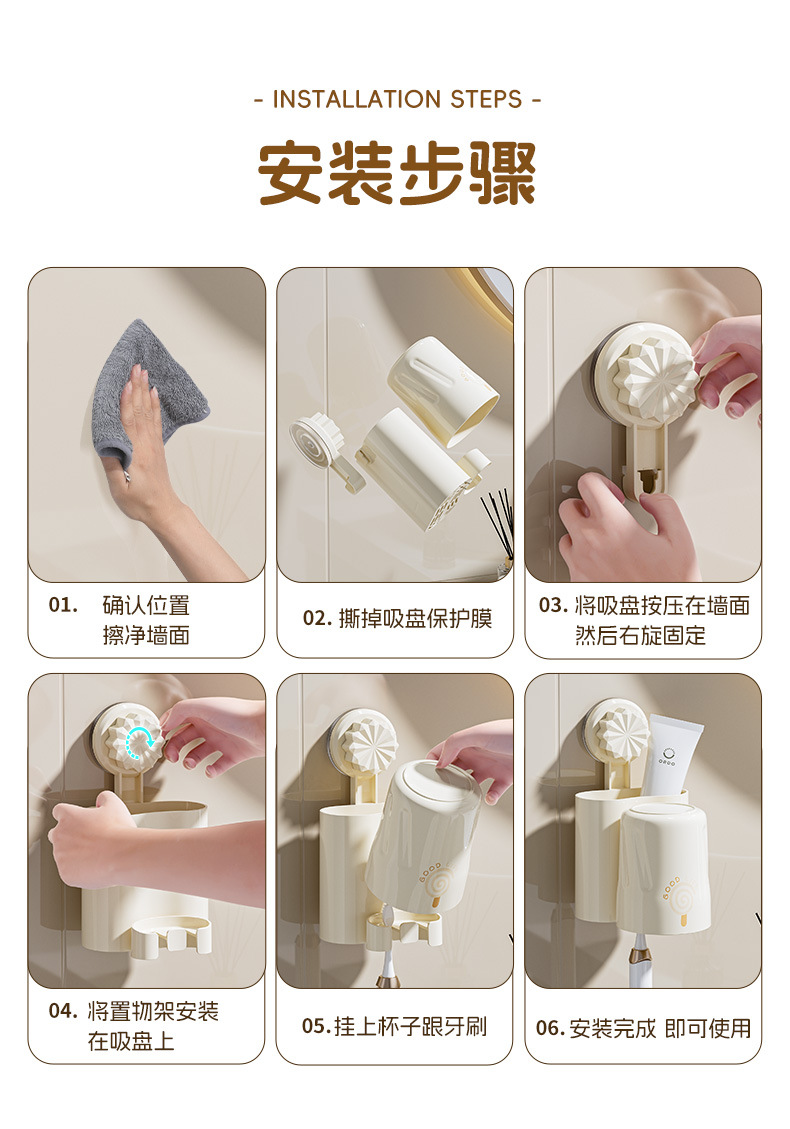 - INSTALLATION STEPS -

安装步骤

01. 确认位置
擦净墙面

02. 撕掉吸盘保护膜

03. 将吸盘按压在墙面
然后右旋固定

04. 将置物架安装
在吸盘上

05. 挂上杯子跟牙刷

06. 安装完成 即可使用