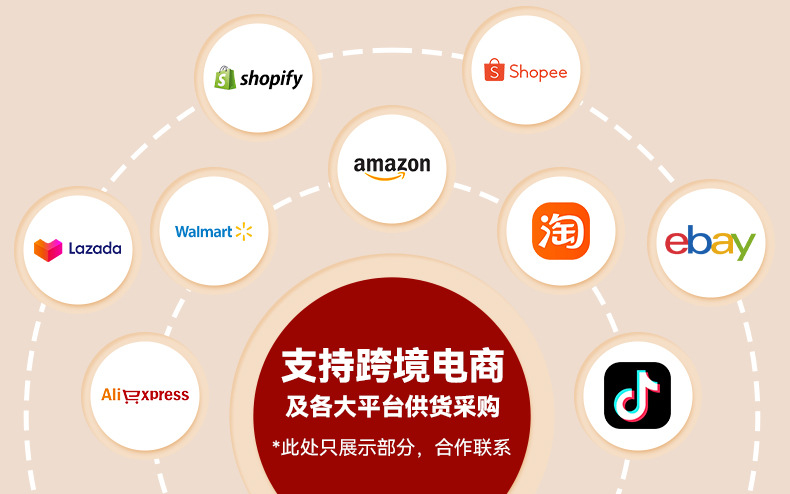 shopify

Shopee

amazon

Lazada

Walmart

淘

ebay

AliExpress

支持跨境电商

及各大平台供货采购

*此处只展示部分，合作联系