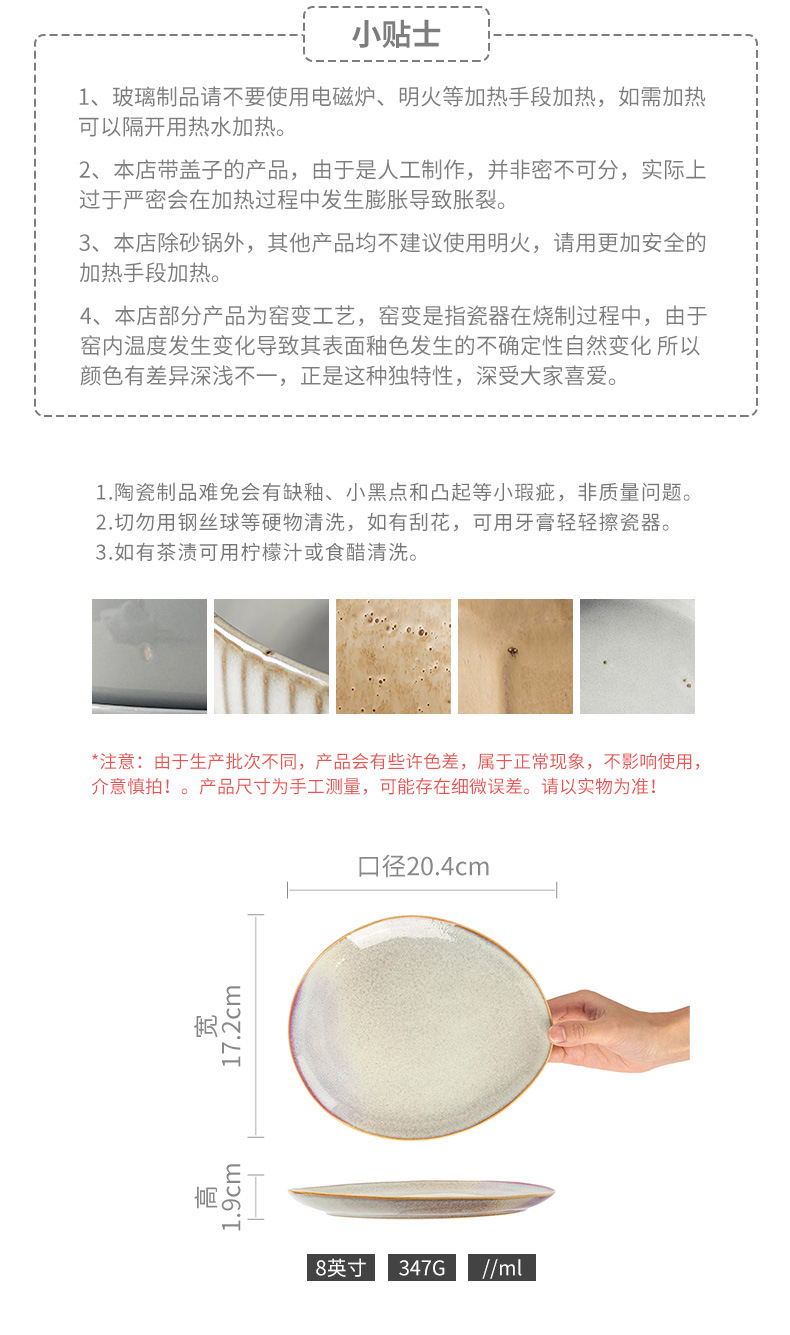 小贴士

1、玻璃制品请不要使用电磁炉、明火等加热手段加热，如需加热可以隔开用热水加热。

2、本店带盖子的产品，由于是人工制作，并非密不可分，实际上过于严密会在加热过程中发生膨胀导致胀裂。

3、本店除砂锅外，其他产品均不建议使用明火，请用更加安全的加热手段加热。

4、本店部分产品为窑变工艺，窑变是指瓷器在烧制过程中，由于窑内温度发生变化导致其表面釉色发生的不确定性自然变化 所以颜色有差异深浅不一，正是这种独特性，深受大家喜爱。

1.陶瓷制品难免会有缺釉、小黑点和凸起等小瑕疵，非质量问题。
2.切勿用钢丝球等硬物清洗，如有刮花，可用牙膏轻轻擦瓷器。
3.如有茶渍可用柠檬汁或食醋清洗。

*注意：由于生产批次不同，产品会有些许色差，属于正常现象，不影响使用，介意慎拍！。产品尺寸为手工测量，可能存在细微误差。请以实物为准！

口径20.4cm

宽 17.2cm

高 1.9cm

8英寸 347G //ml