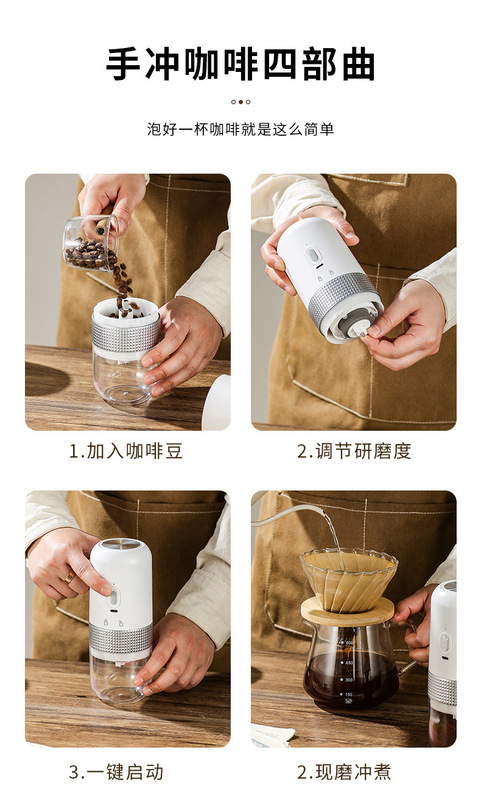 手冲咖啡四部曲

泡好一杯咖啡就是这么简单

1.加入咖啡豆

2.调节研磨度

3.一键启动

2.现磨冲煮