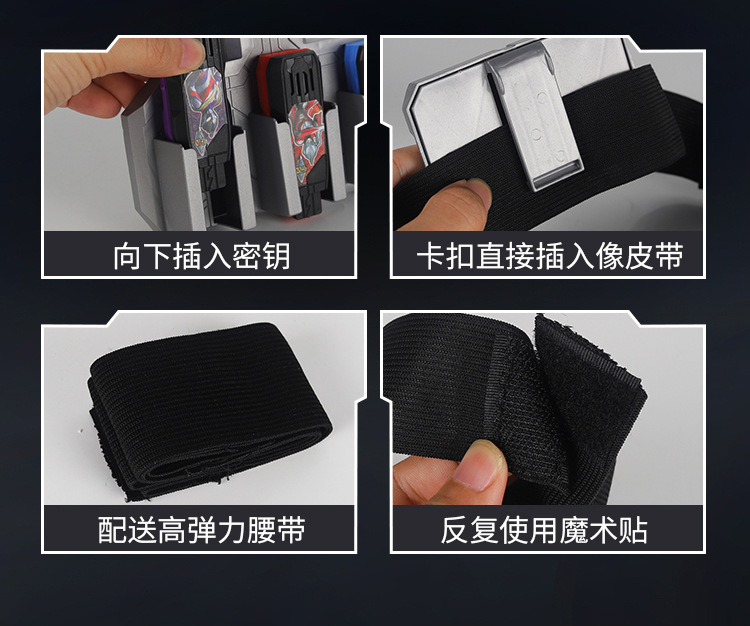 向下插入密钥

卡扣直接插入像皮带

配送高弹力腰带

反复使用魔术贴