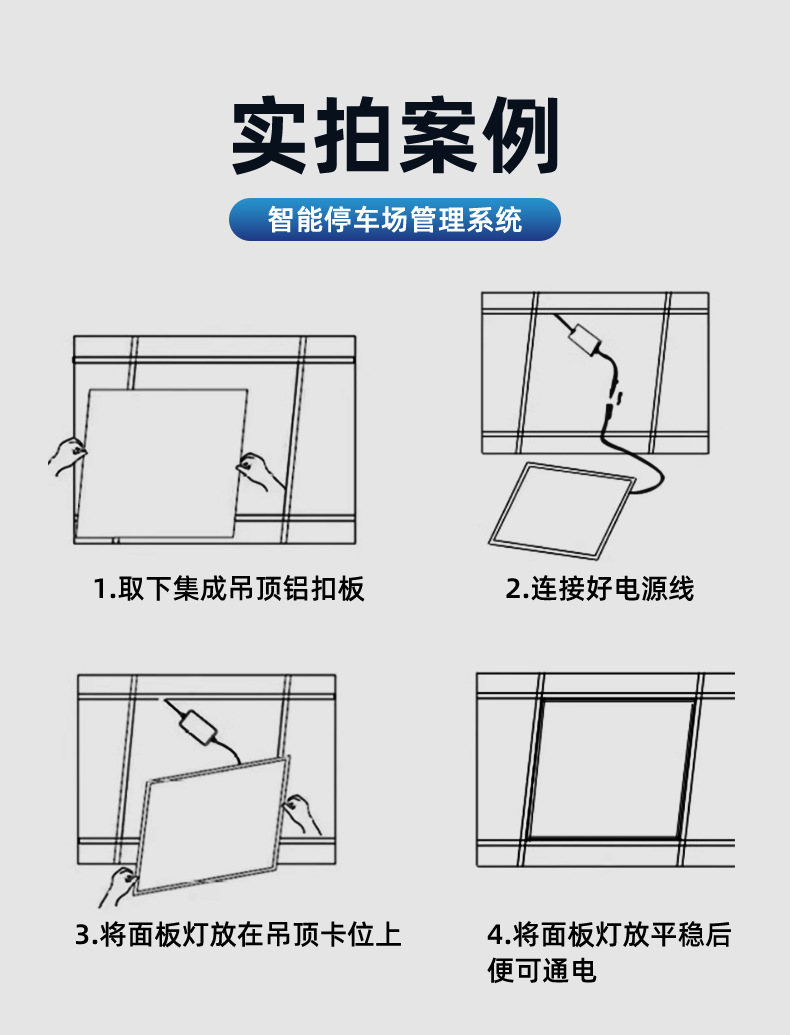 实拍案例

智能停车场管理系统

1.取下集成吊顶铝扣板

2.连接好电源线

3.将面板灯放在吊顶卡位上

4.将面板灯放平稳后便可通电