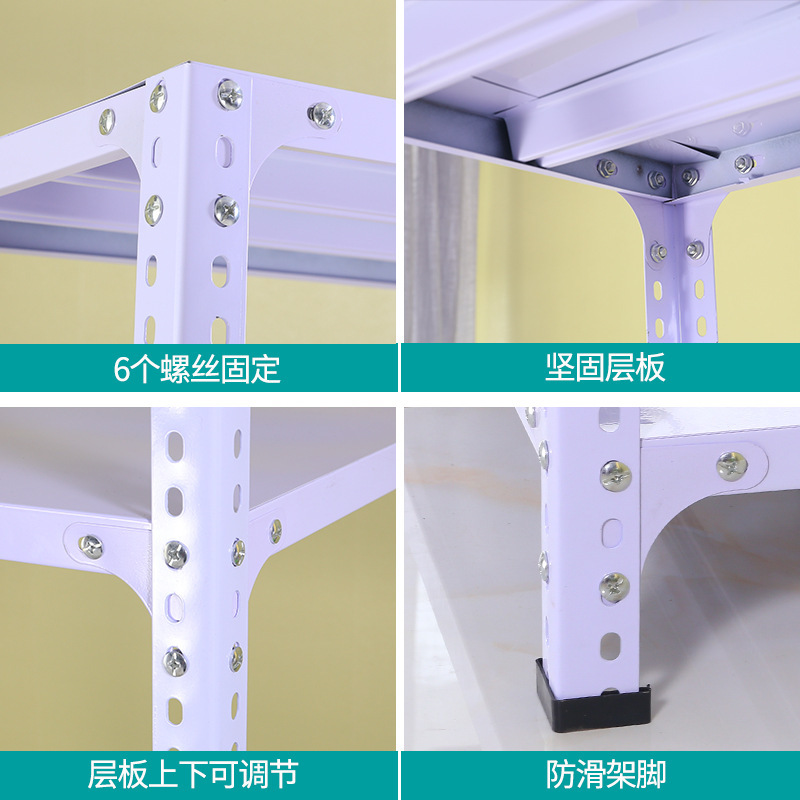 6个螺丝固定

坚固层板

层板上下可调节

防滑架脚