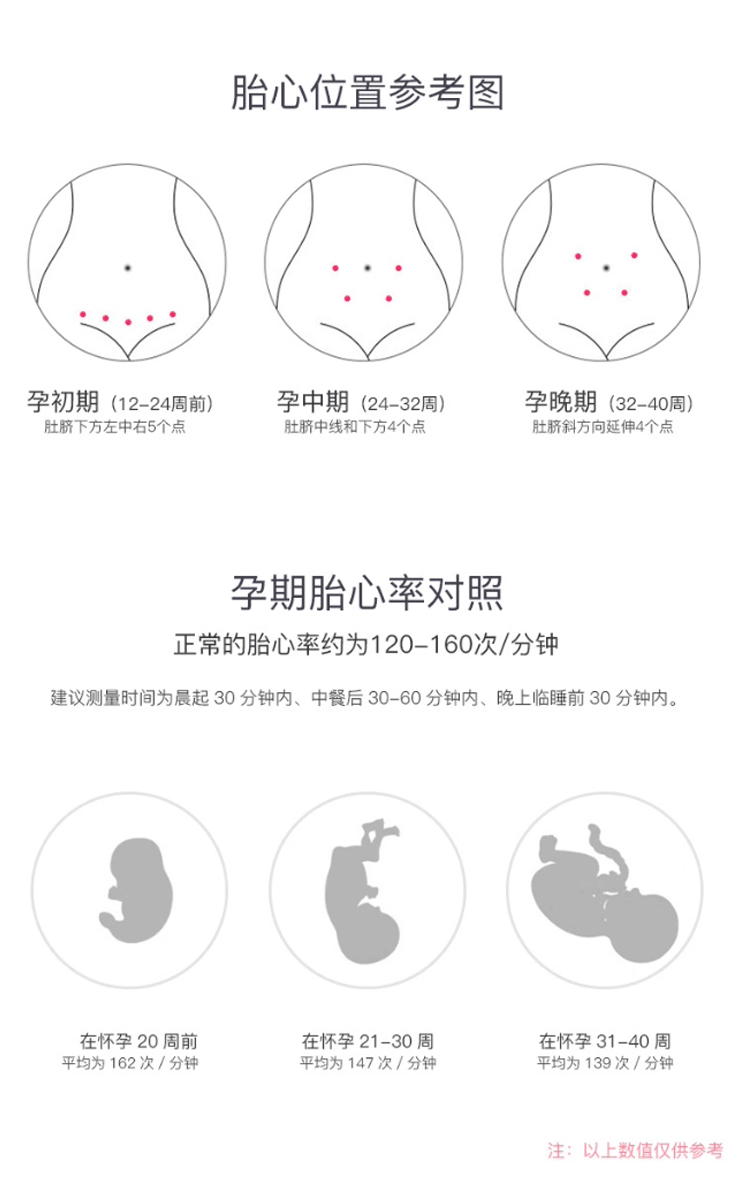 胎心位置参考图

孕初期（12-24周前）
肚脐下方左中右5个点

孕中期（24-32周）
肚脐中线和下方4个点

孕晚期（32-40周）
肚脐斜方向延伸4个点

孕期胎心率对照

正常的胎心率约为120-160次/分钟

建议测量时间为晨起 30 分钟内、中餐后 30-60 分钟内、晚上临睡前 30 分钟内。

在怀孕 20 周前
平均为 162 次 / 分钟

在怀孕 21-30 周
平均为 147 次 / 分钟

在怀孕 31-40 周
平均为 139 次 / 分钟

注：以上数值仅供参考