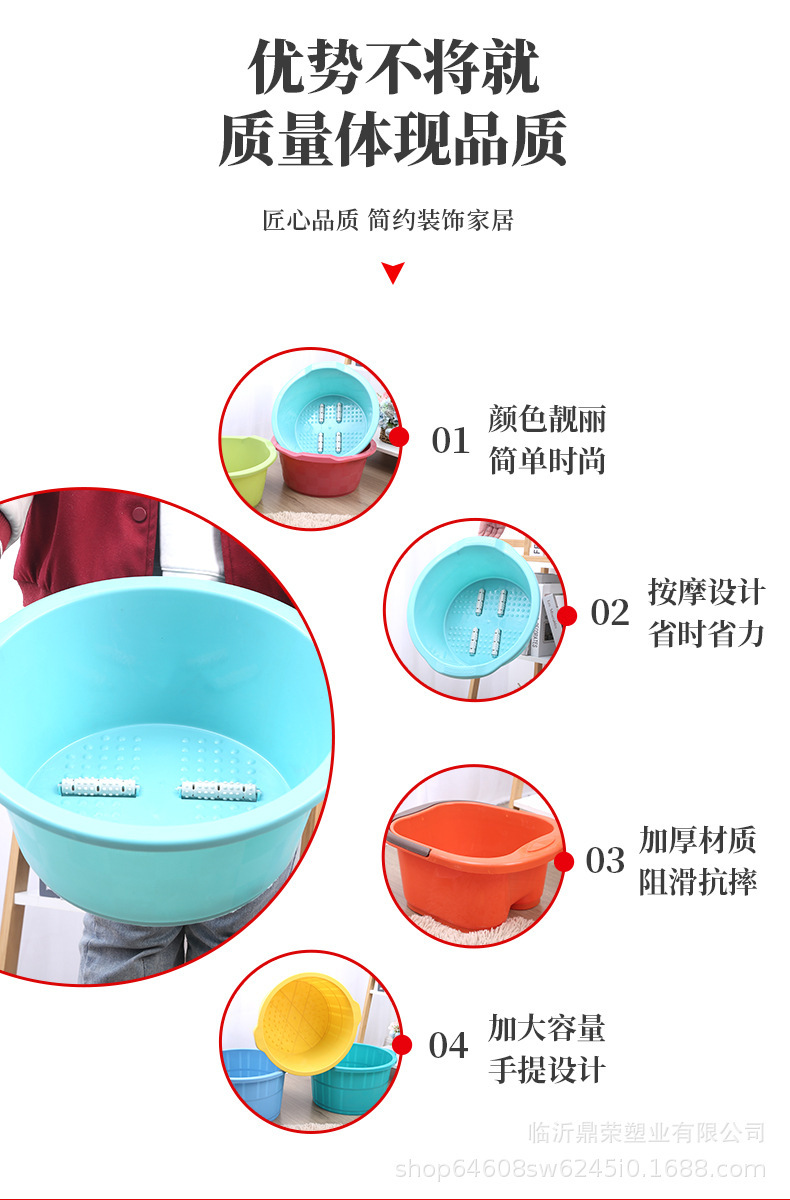 优势不将就
质量体现品质

匠心品质 简约装饰家居

01 颜色靓丽
简单时尚

02 按摩设计
省时省力

03 加厚材质
阻滑抗摔

04 加大容量
手提设计

临沂鼎荣塑业有限公司
shop64608sw6245i0.1688.com