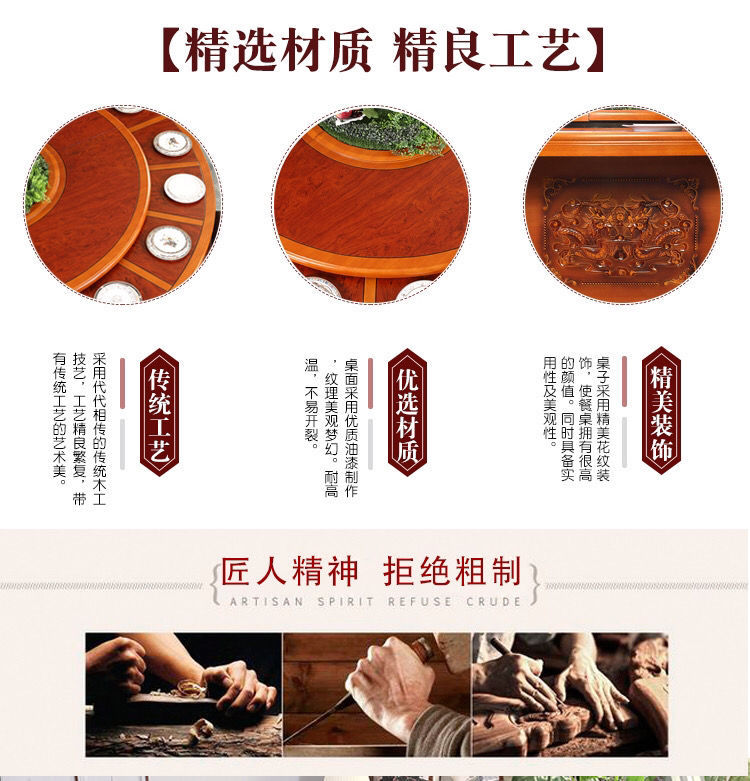 【精选材质 精良工艺】

传统工艺

采用代代相传的传统木工技艺，工艺精良繁复，带有传统工艺的艺术美。

优选材质

桌面采用优质油漆制作，纹理美观梦幻。耐高温，不易开裂。

精美装饰

桌子采用精美花纹装饰，使餐桌拥有很高的颜值。同时具备实用性及美观性。

匠人精神 拒绝粗制

ARTISAN SPIRIT REFUSE CRUDE