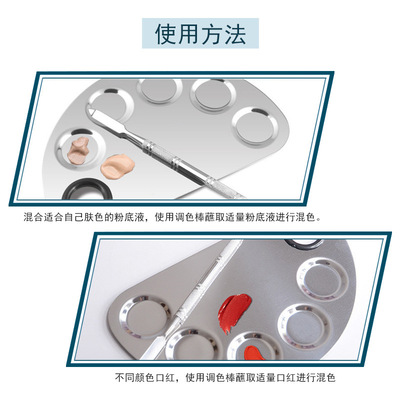 使用方法

混合适合自己肤色的粉底液，使用调色棒蘸取适量粉底液进行混色。

不同颜色口红，使用调色棒蘸取适量口红进行混色